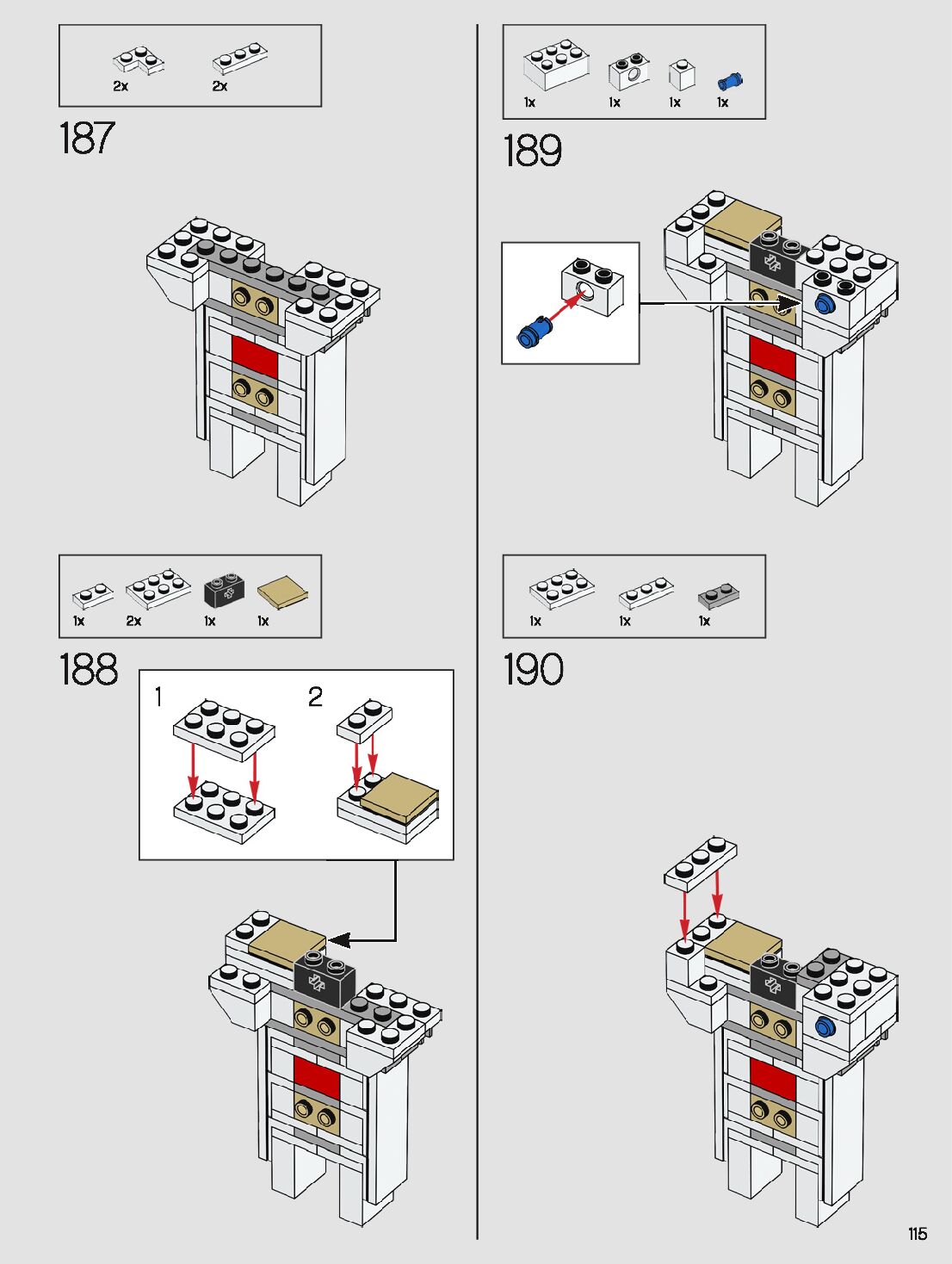 2x 2x

187

1x 2x 1x 1x

188

1

2

1x 1x 1x 1x

189

1x 1x 1x

190

115