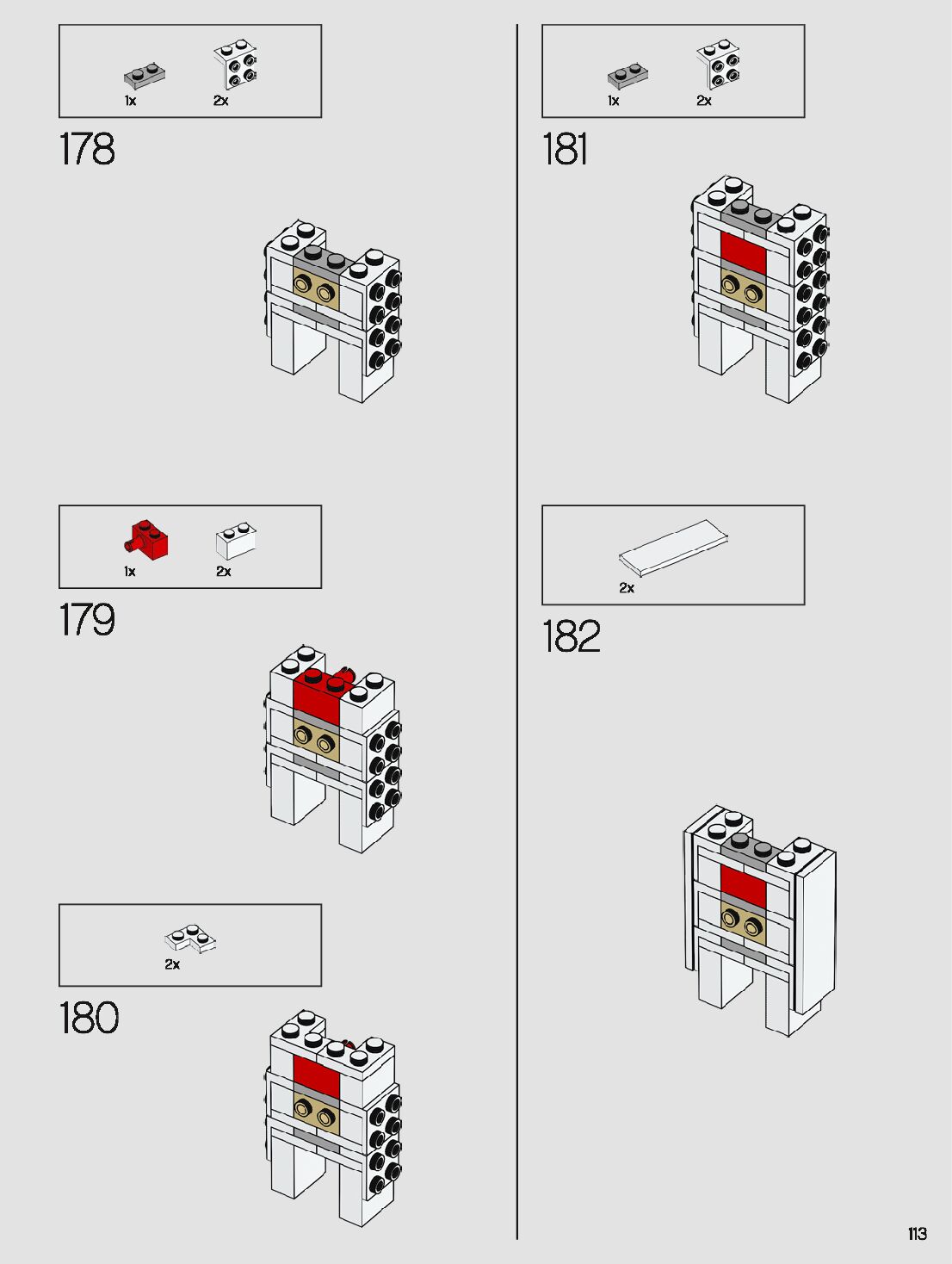 1x 2x

178

1x 2x

179

2x

180

1x 2x

181

2x

182

113