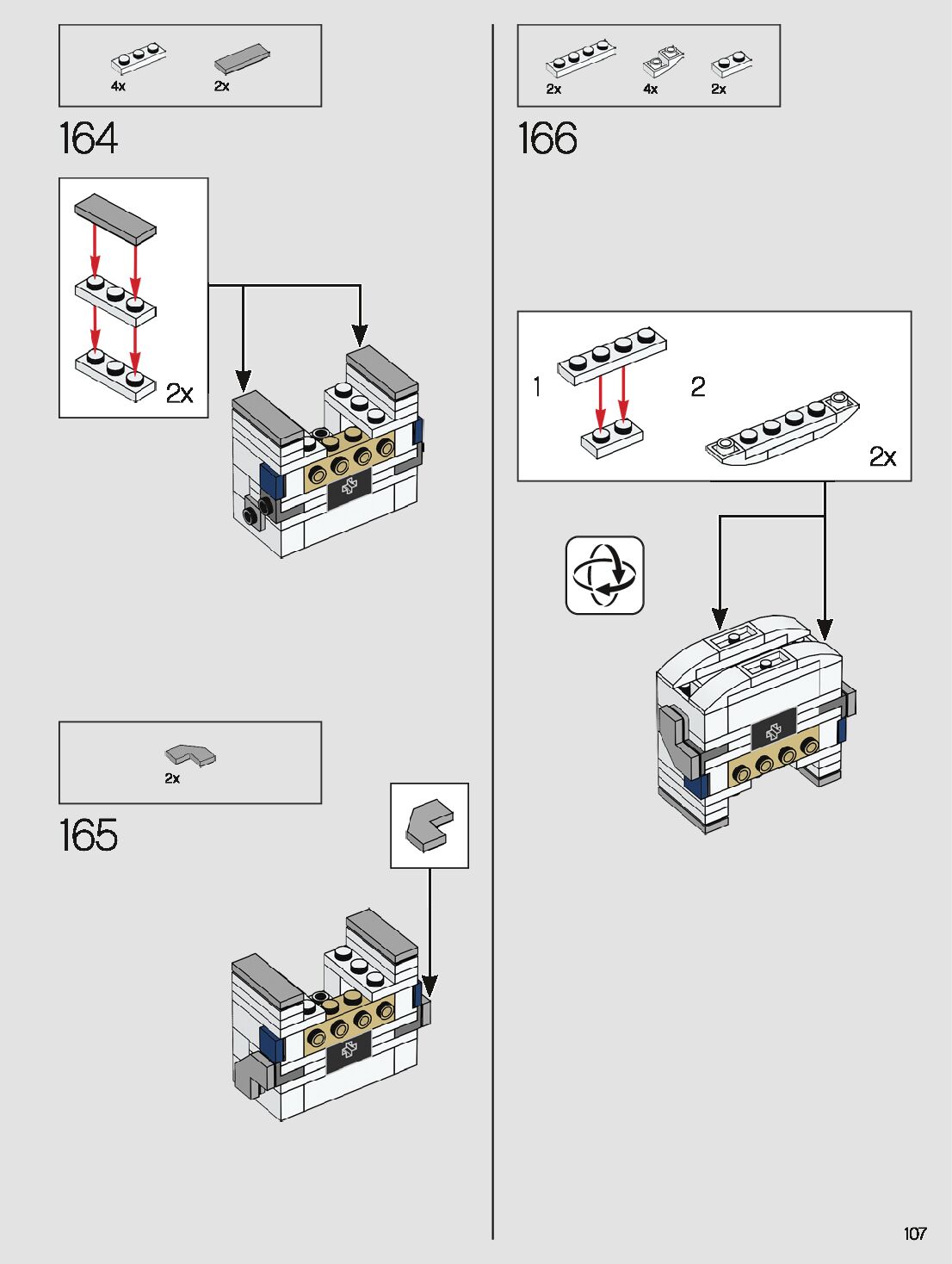 4x
2x

164

2x

2x

165

2x
4x
2x

166

1
2
2x

107