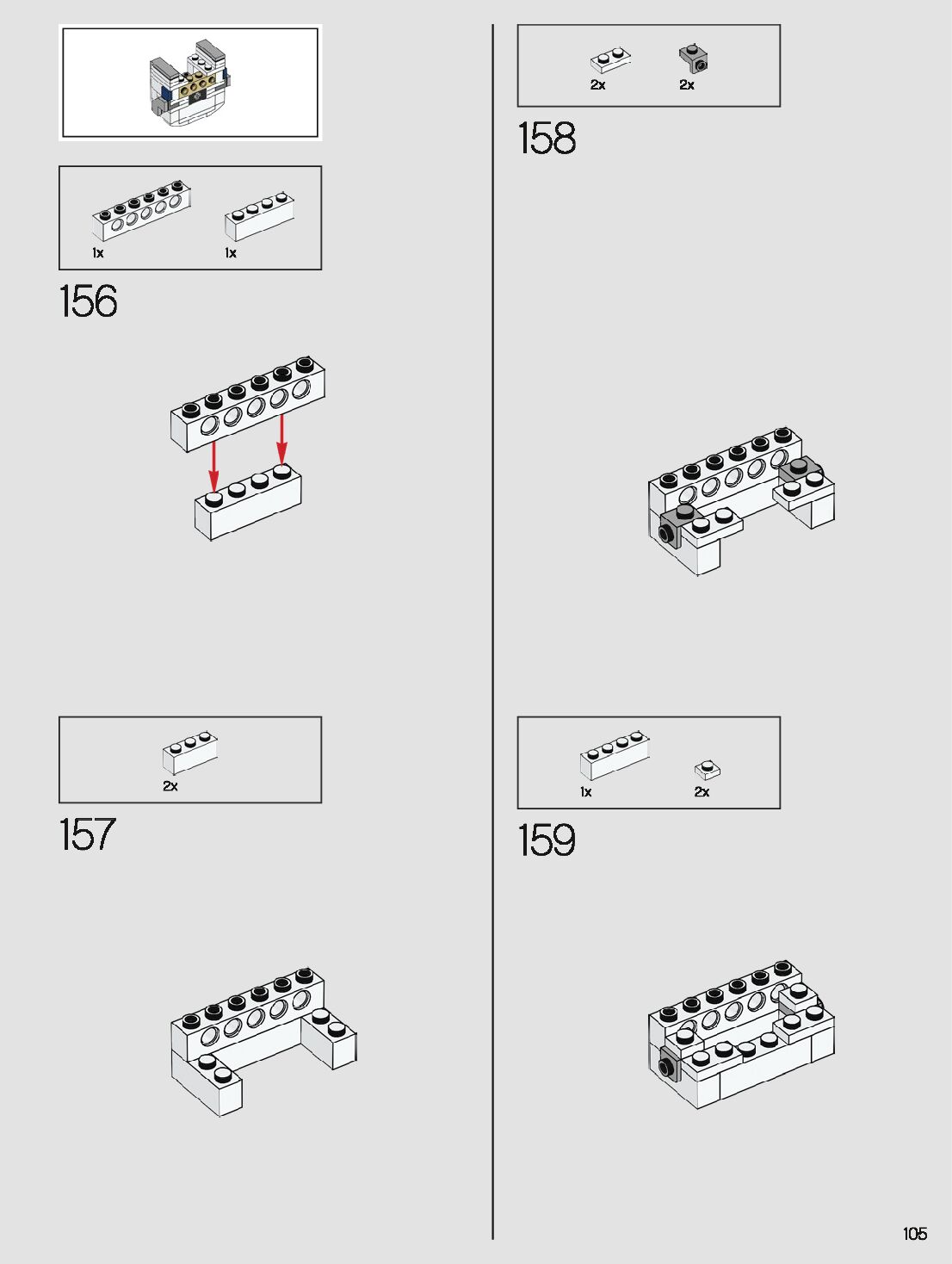 1x

1x

156

2x

157

2x

2x

158

1x

2x

159

105