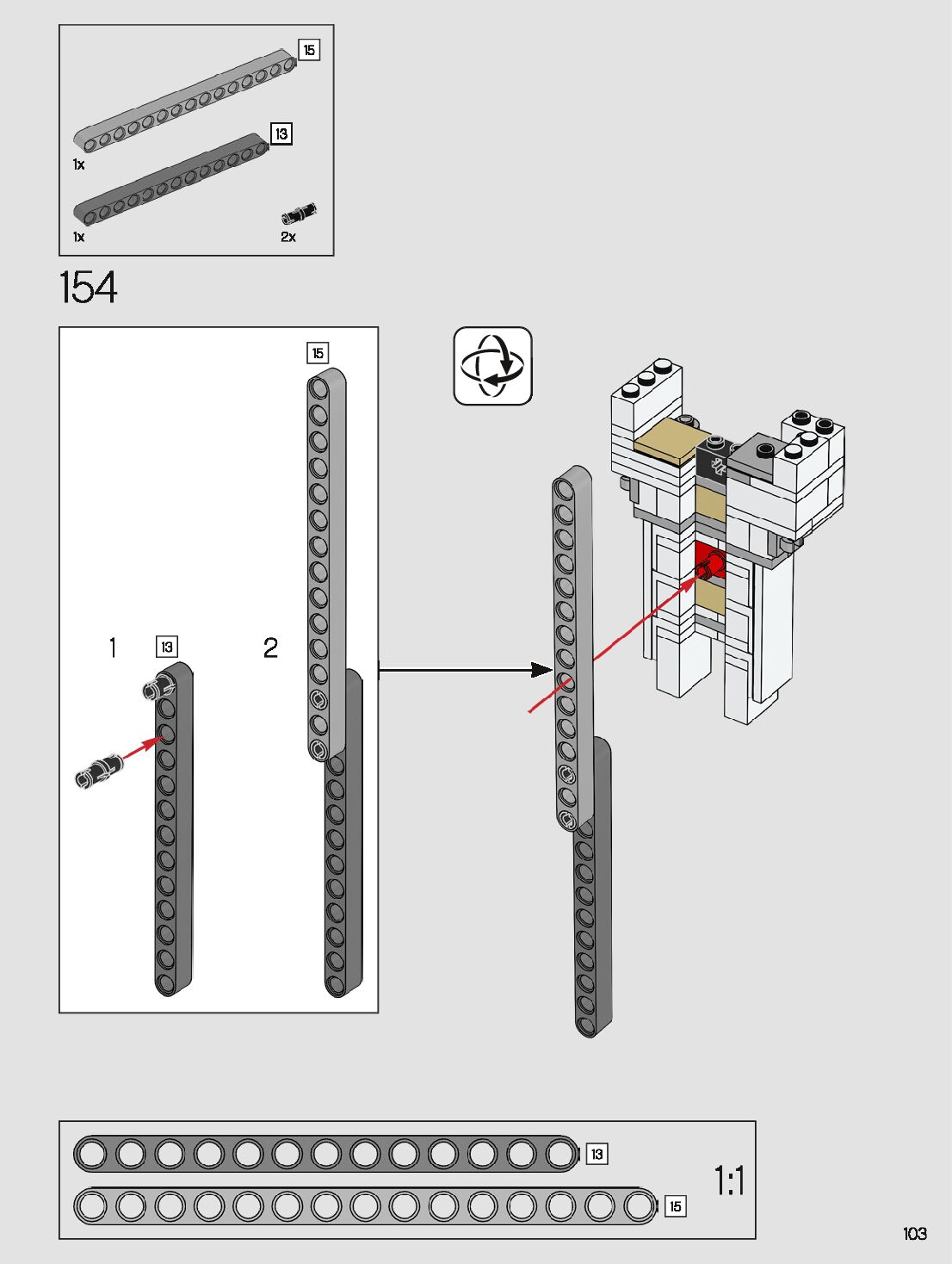 15
13
1x
1x
2x

154

15
1
13
2

13
15
1:1

103