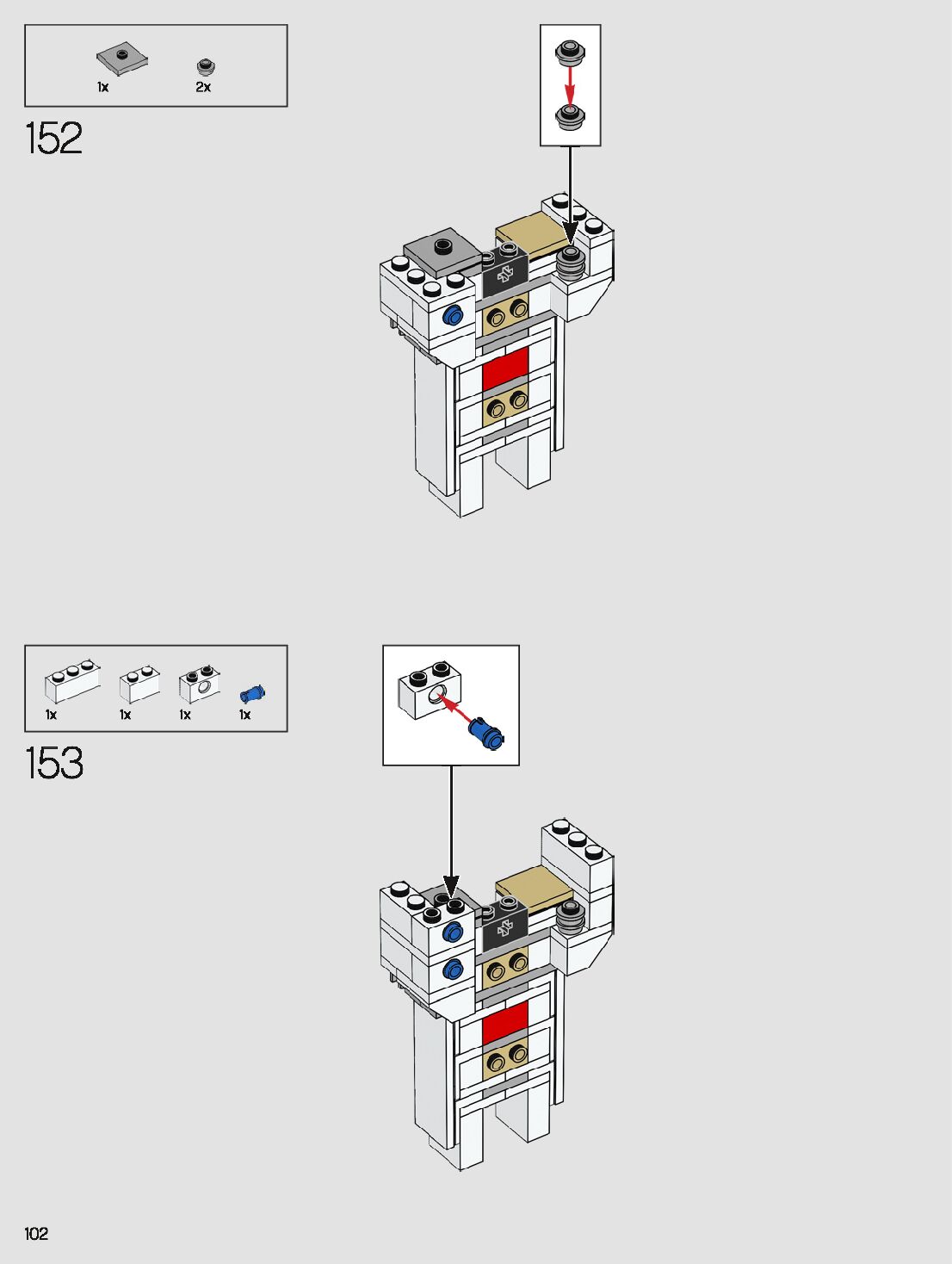 1x 2x

152

1x 1x 1x 1x

153

102