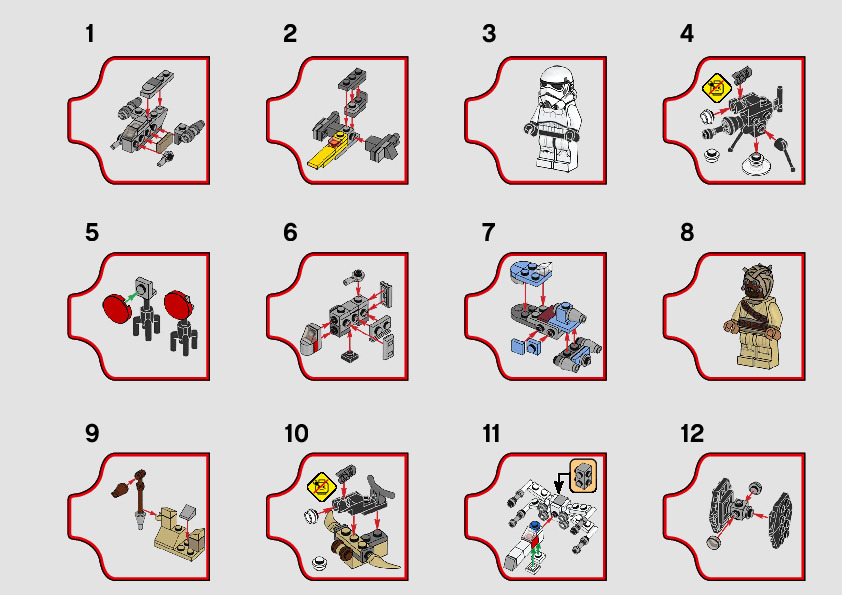 1

2

3

4

5

6

7

8

9

10

11

12