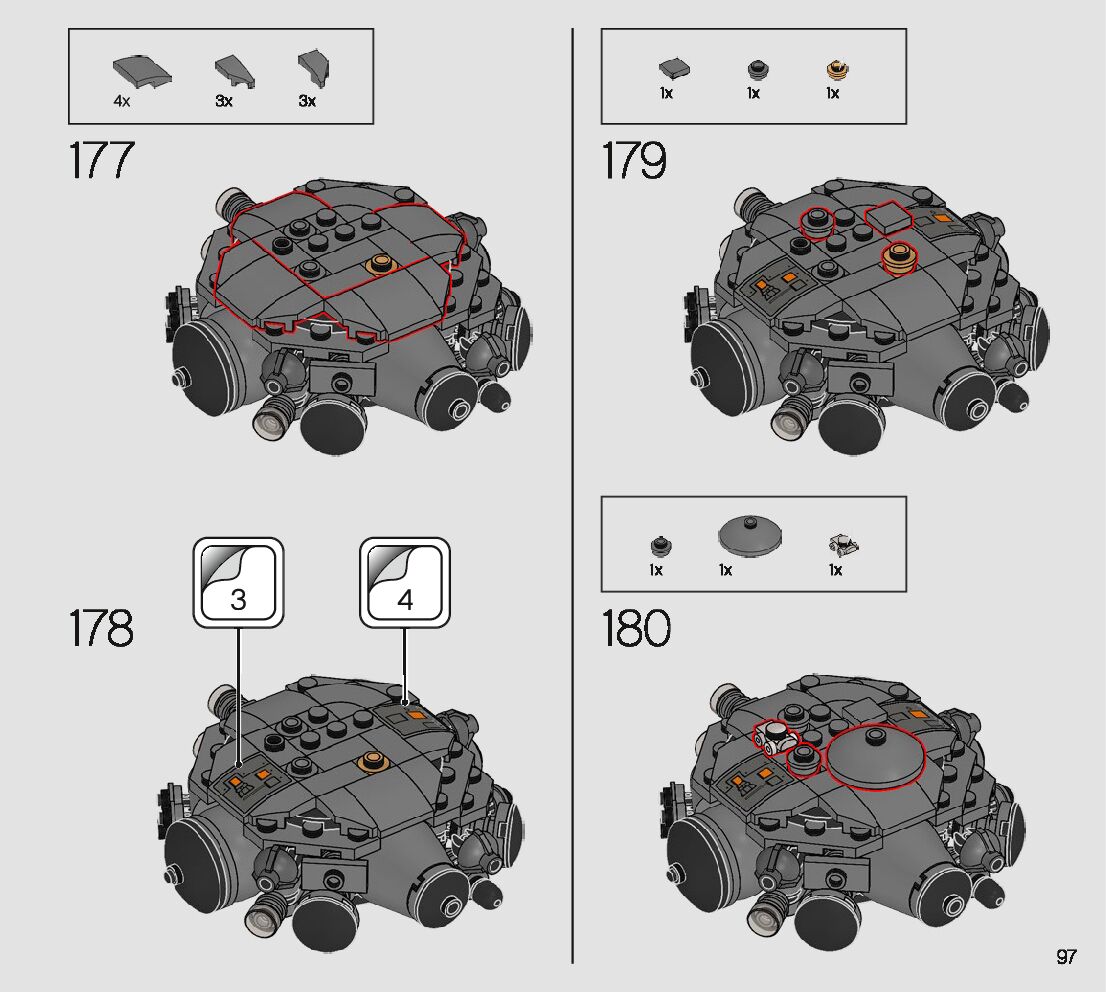 4x 3x 3x

177

3

4

178

1x 1x 1x

179

1x 1x 1x

180

97