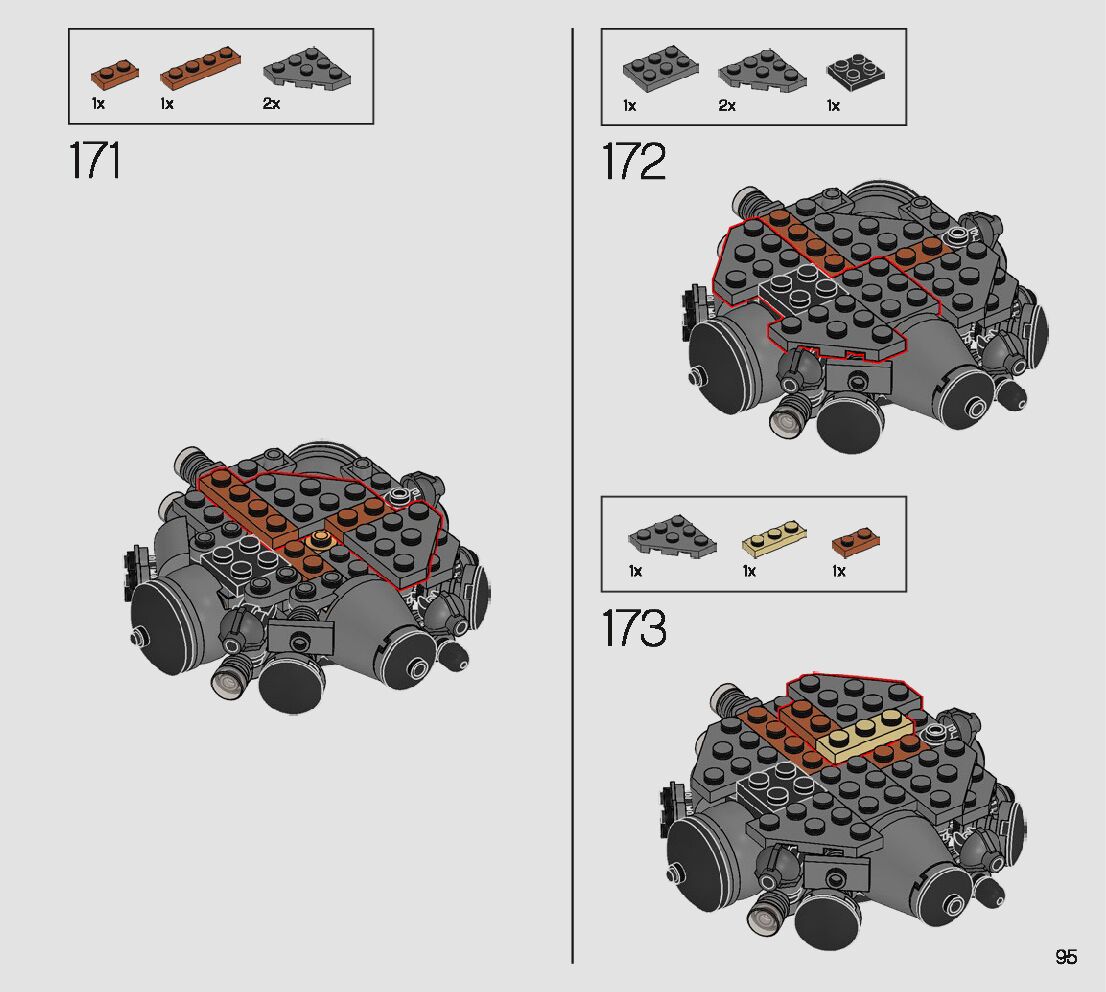 1x 1x 2x

171

1x 2x 1x

172

1x 1x 1x

173

95