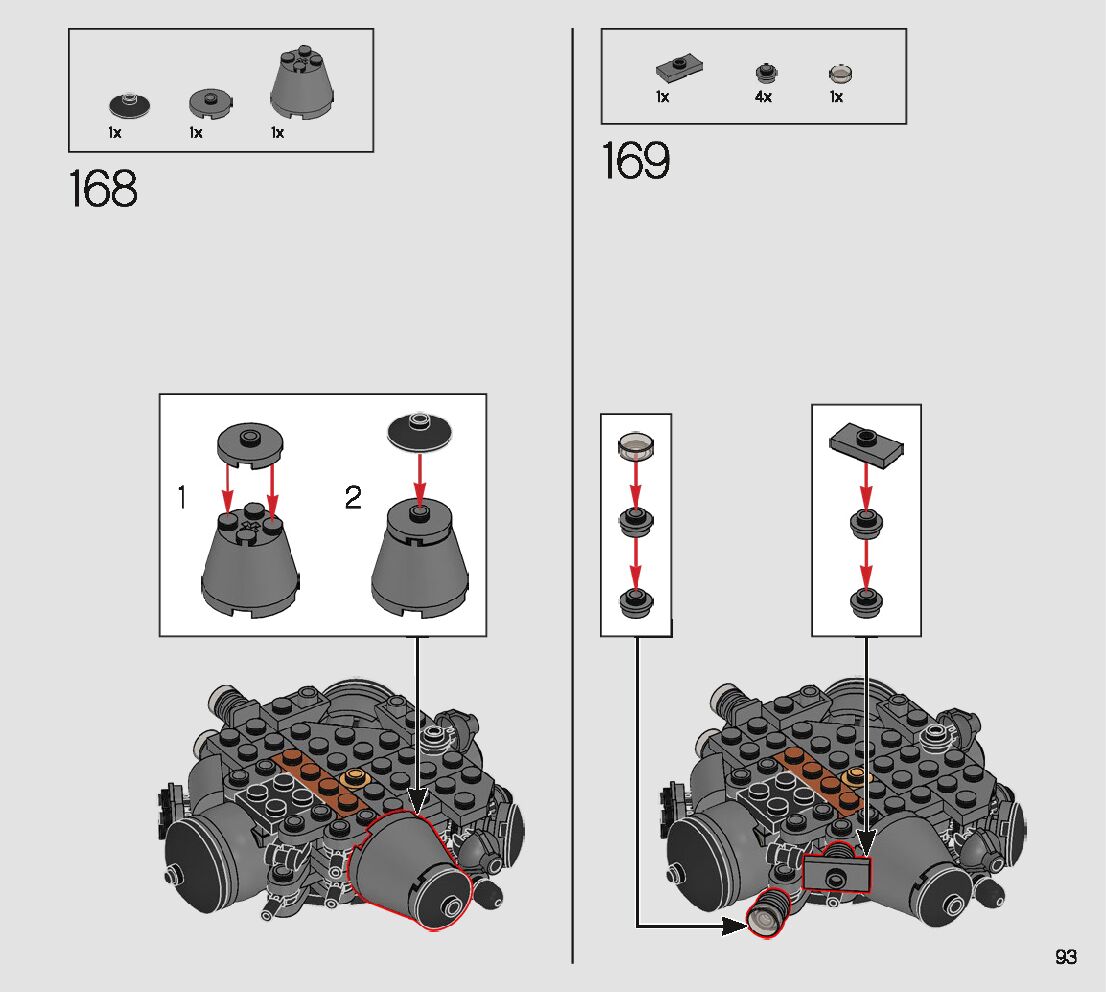 1x 1x 1x

168

1

2

1x 4x 1x

169

93