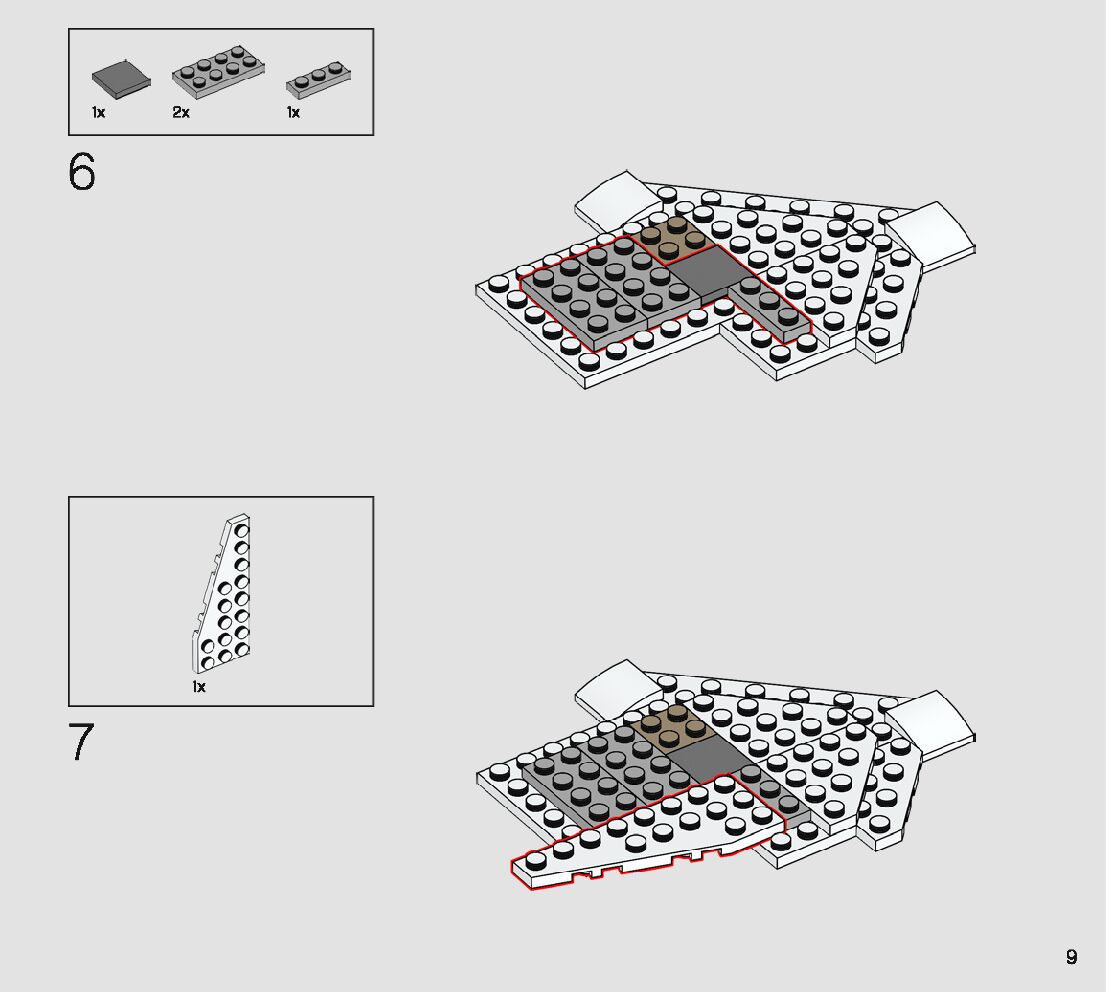 1x 2x 1x

6

1x

7

9