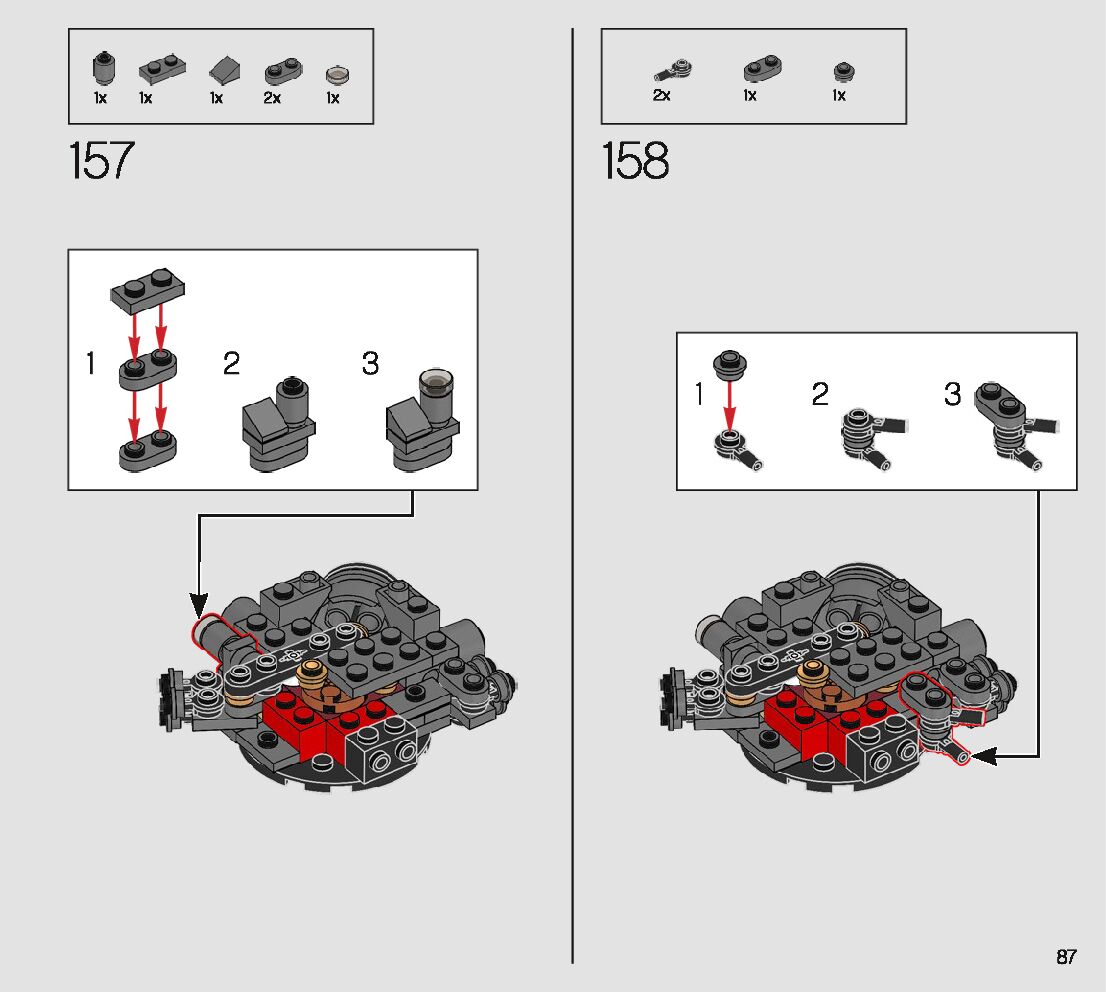 1x 1x 1x 2x 1x

157

1

2

3

2x 1x 1x

158

1

2

3

87