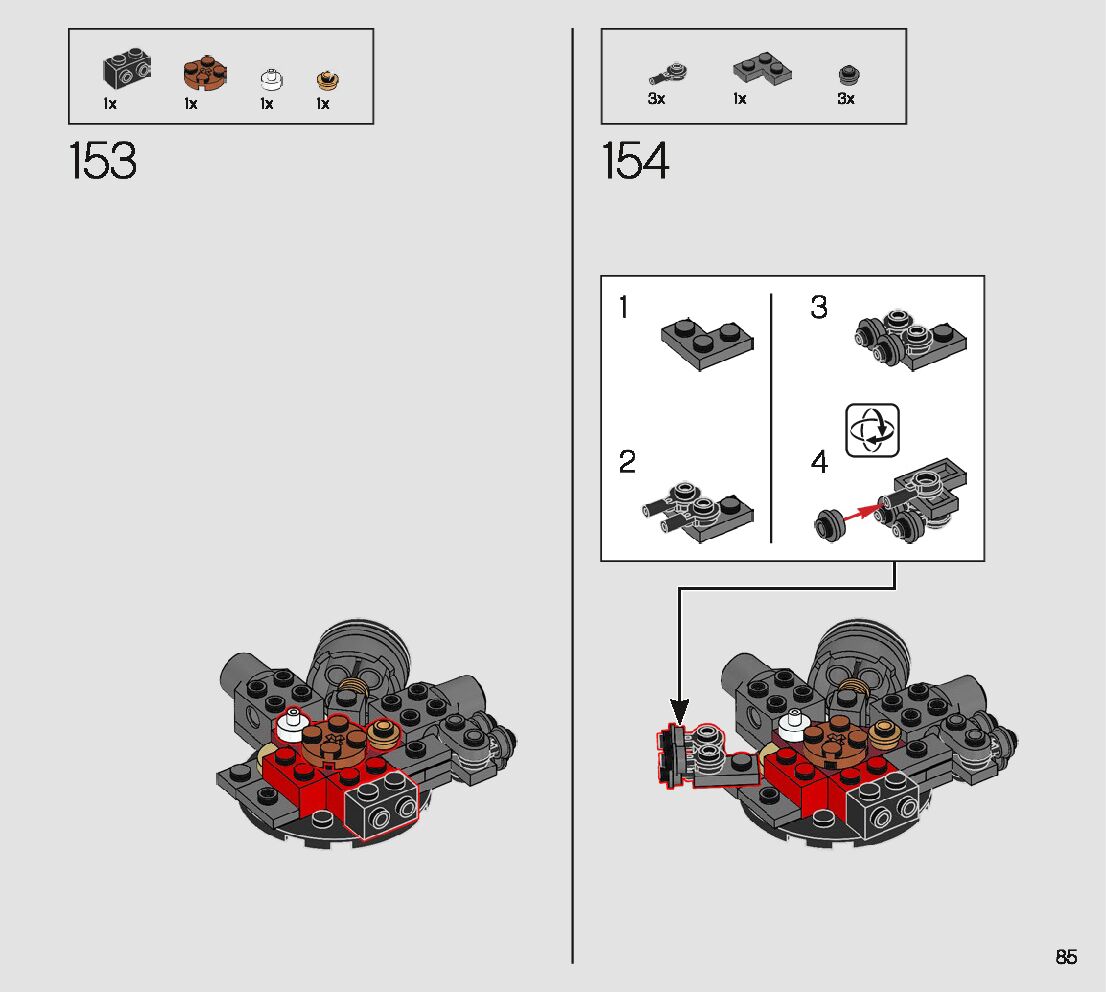 1x 1x 1x 1x

153

3x 1x 3x

154

1

2

3

4

85