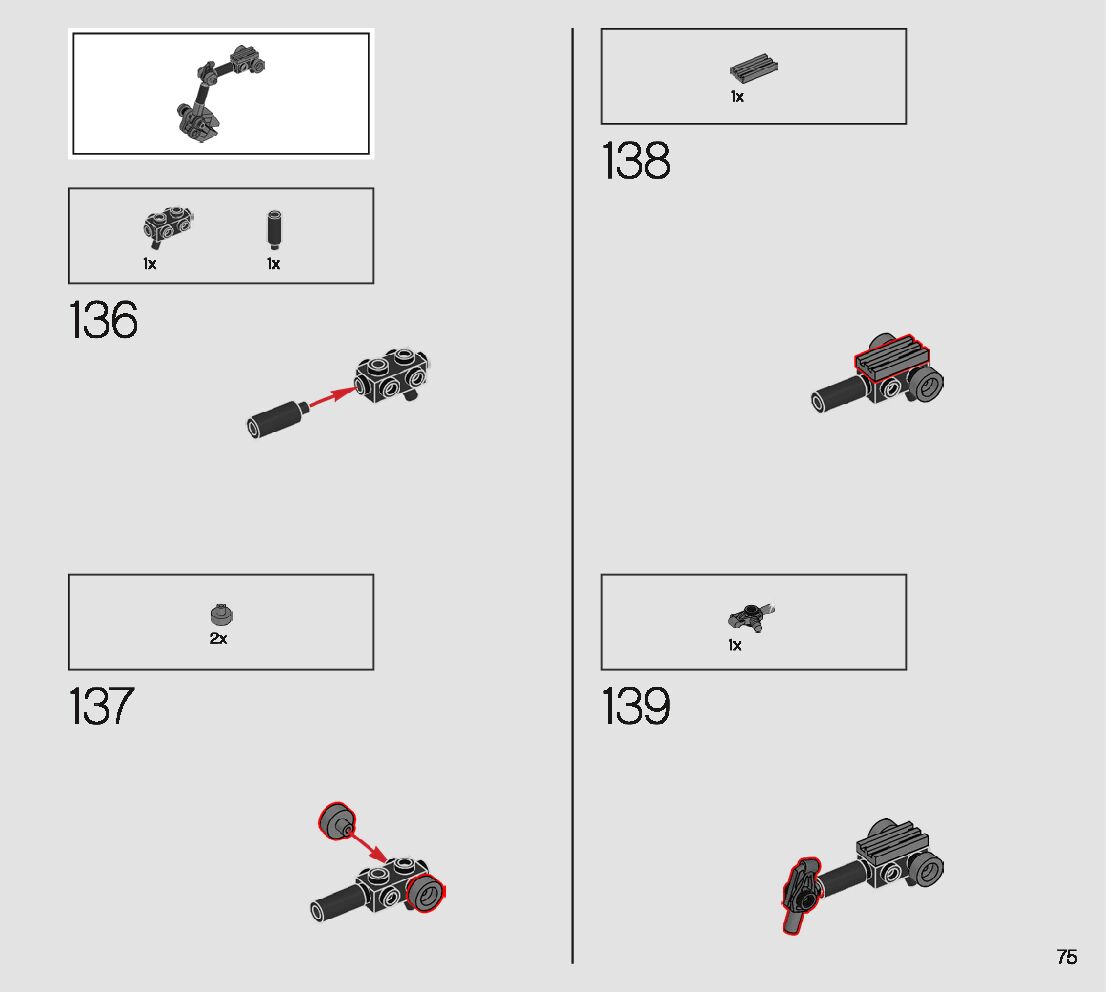 1x 1x

136

2x

137

1x

138

1x

139

75