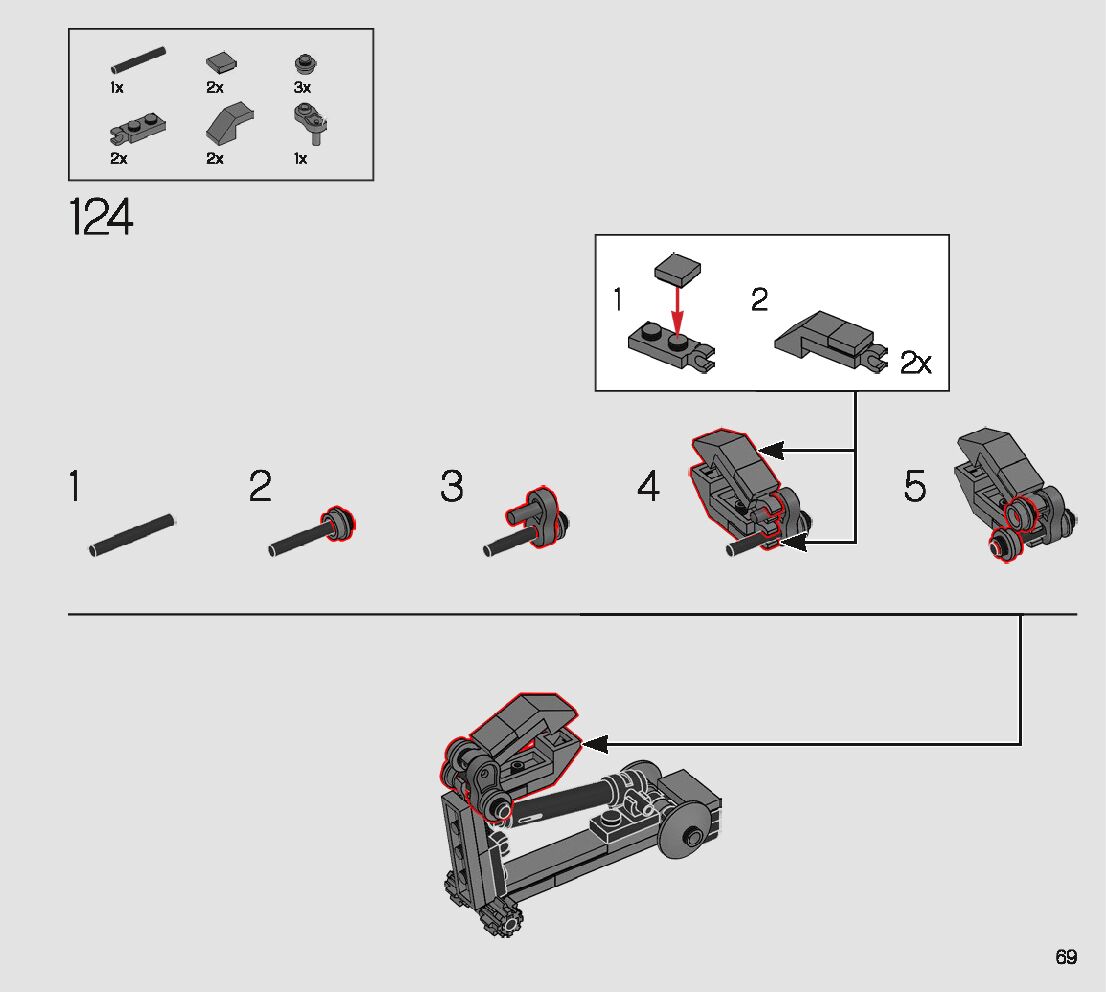 1x
2x
3x
2x
2x
1x

124

1
2
2x

1
2
3
4
5

69