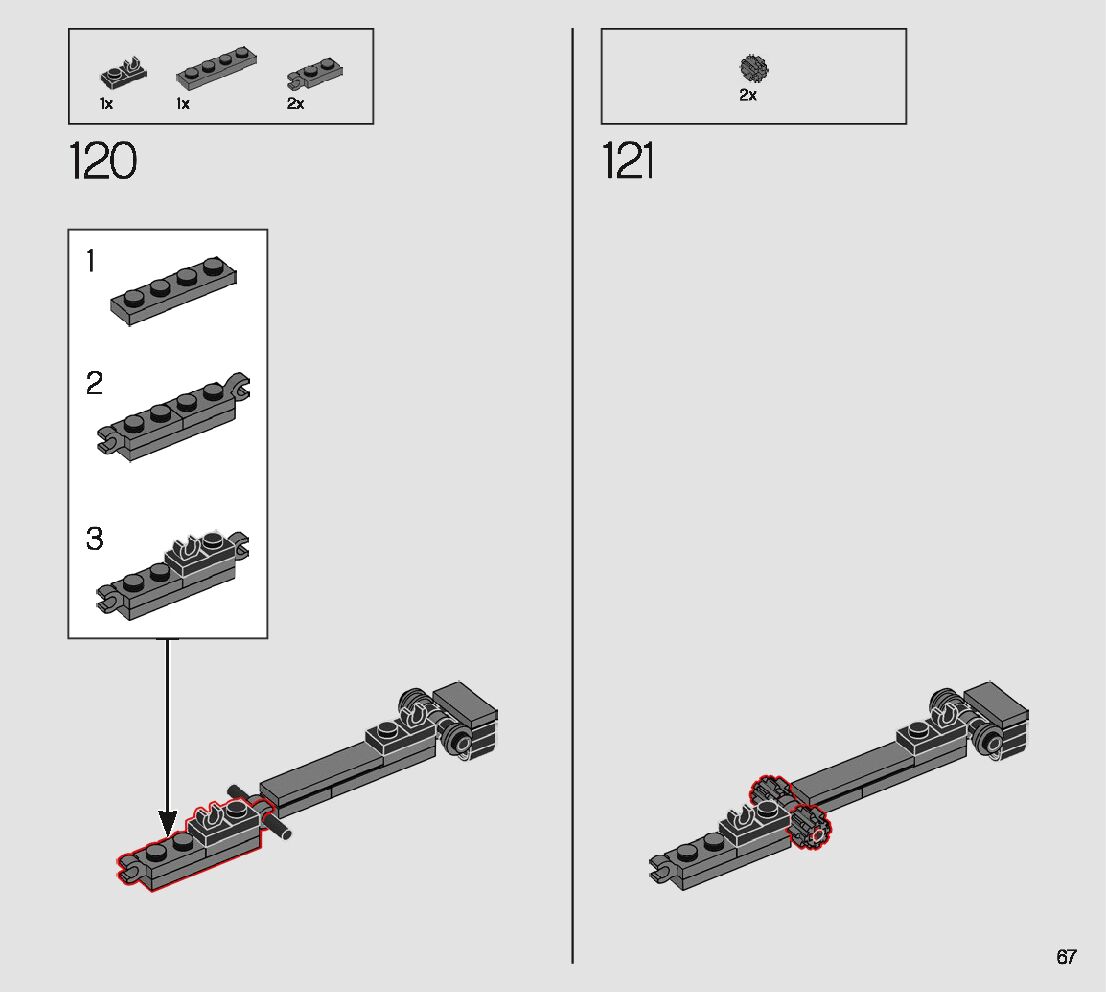 1x 1x 2x

120

1

2

3

2x

121

67