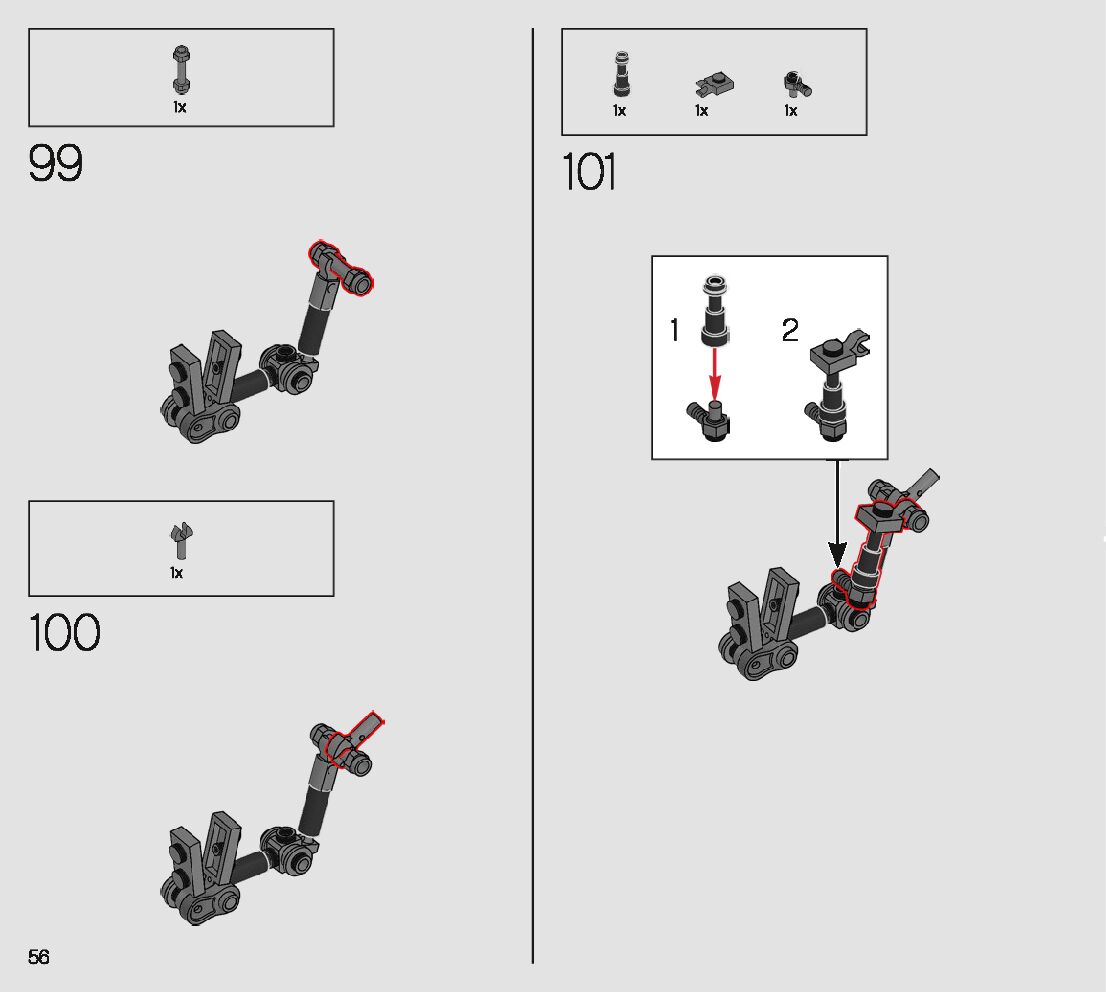 1x

99

1x

100

56

1x 1x 1x

101

1

2