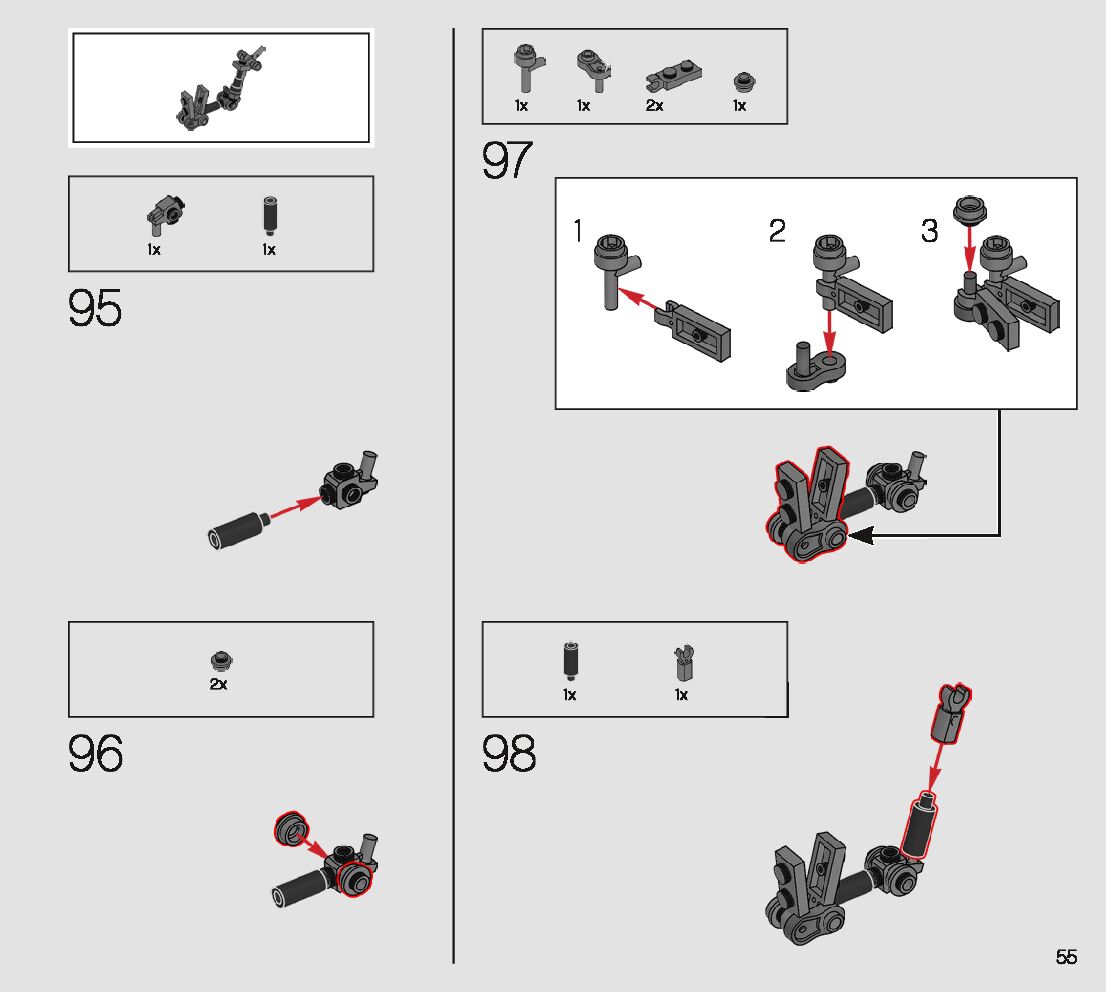 1x 1x

95

2x

96

1x 1x 2x 1x

97

1 2 3

1x 1x

98

55