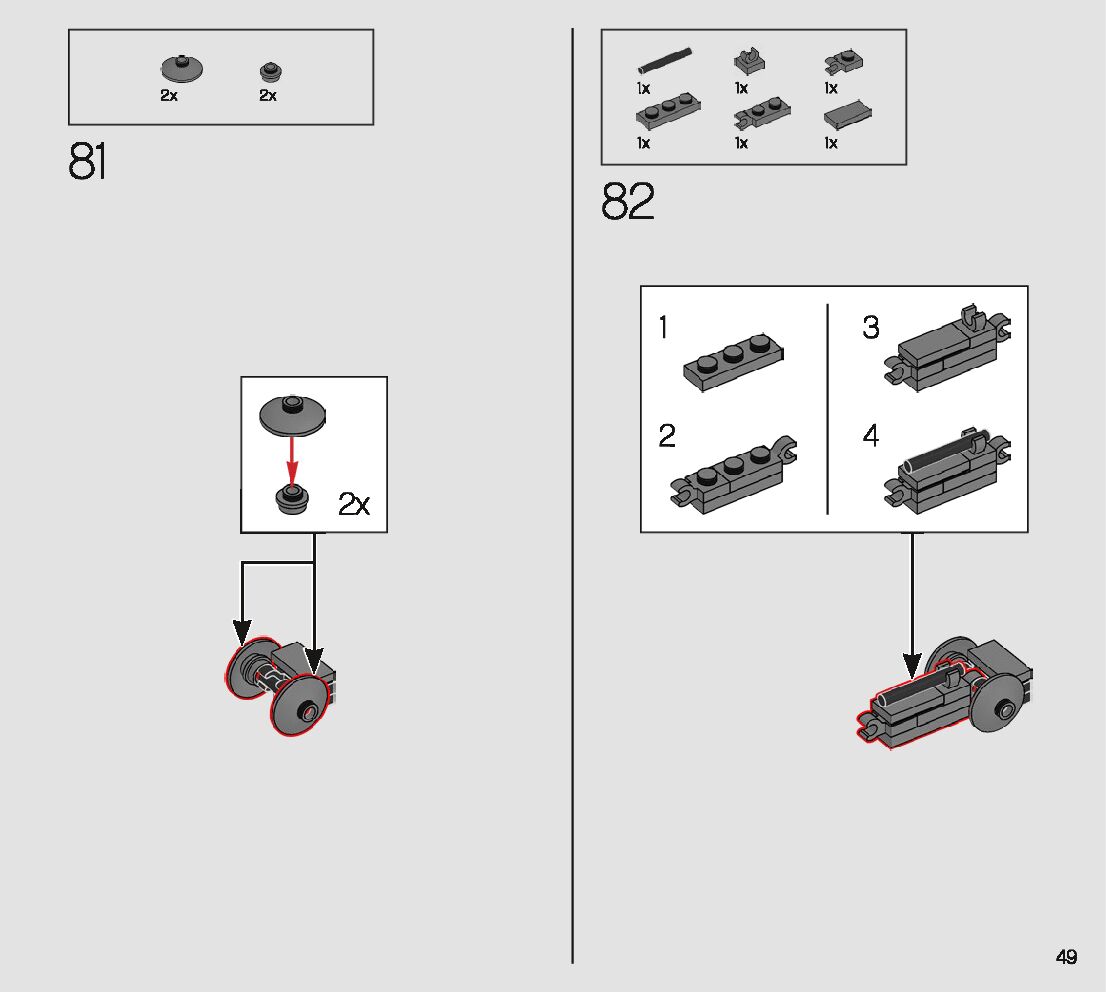 2x
2x

81

2x

1x
1x
1x
1x
1x
1x

82

1
2
3
4

49