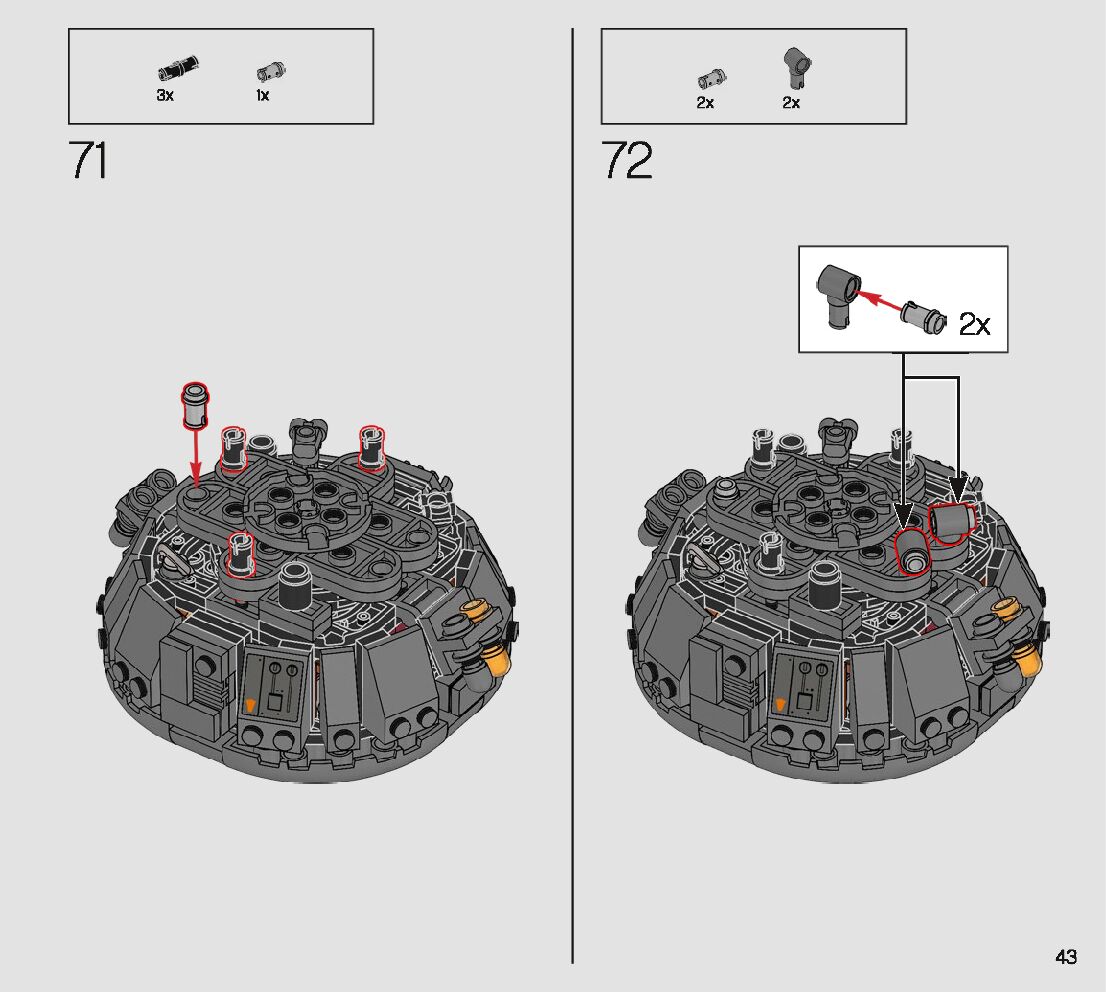 3x 1x

71

2x 2x

72

2x

43