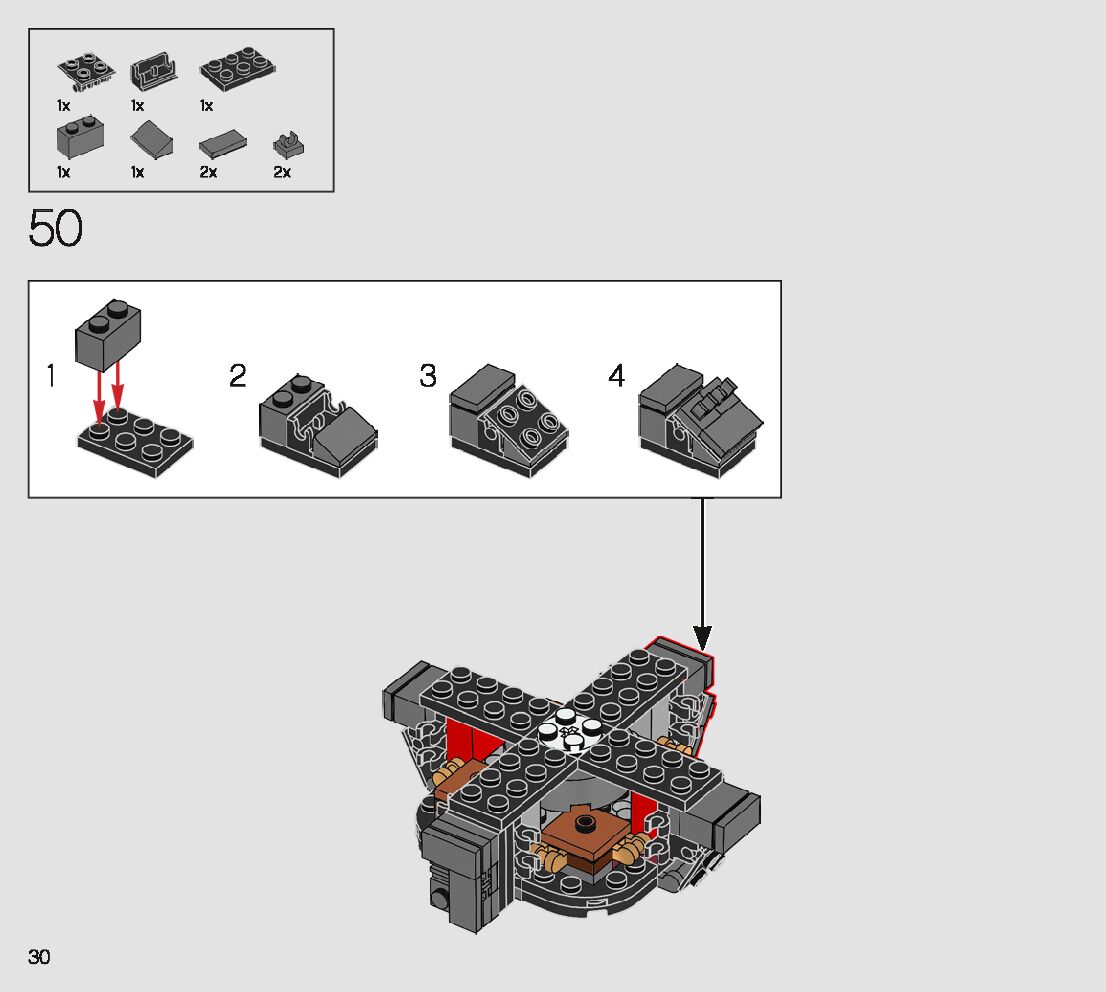 1x 1x 1x
1x 1x 2x 2x

50

1 2 3 4

30