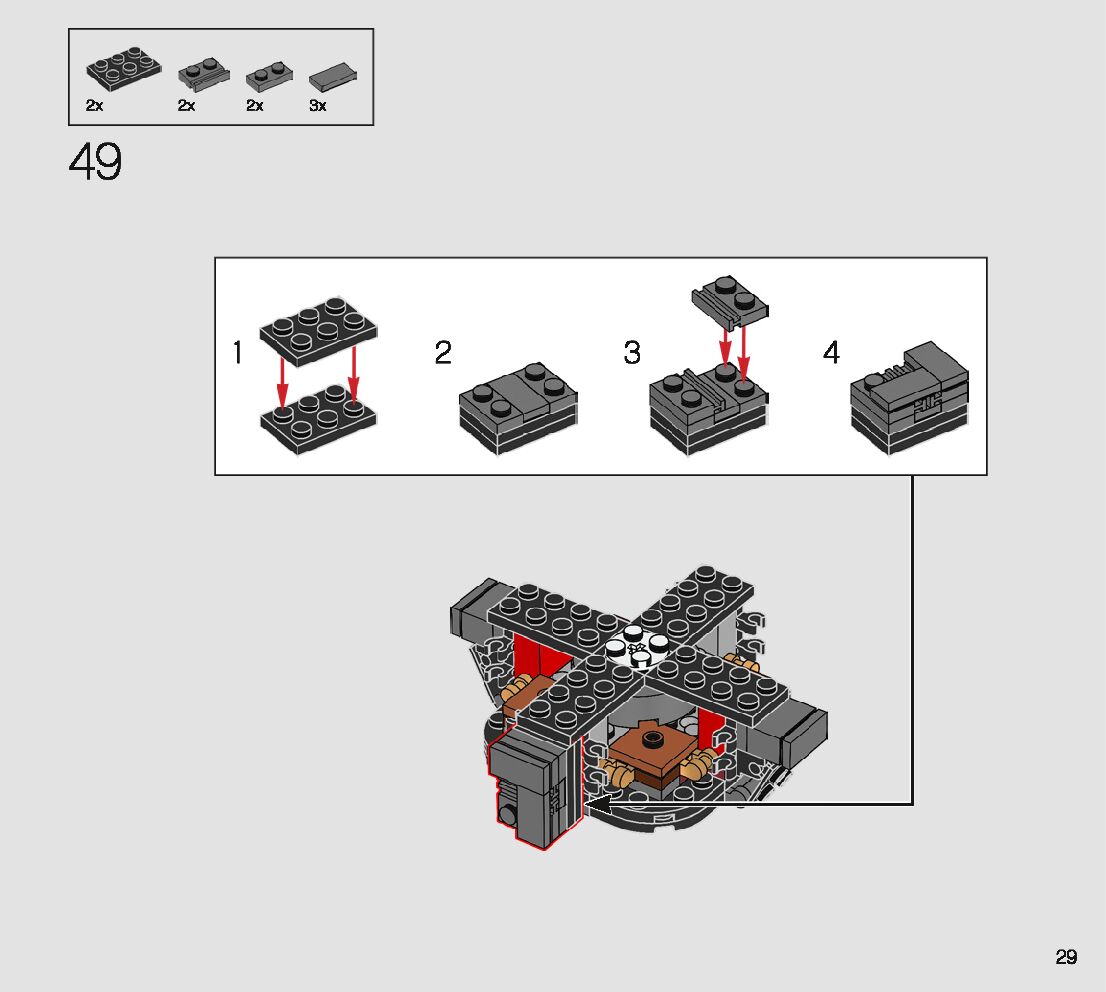 2x 2x 2x 3x

49

1 2 3 4

29