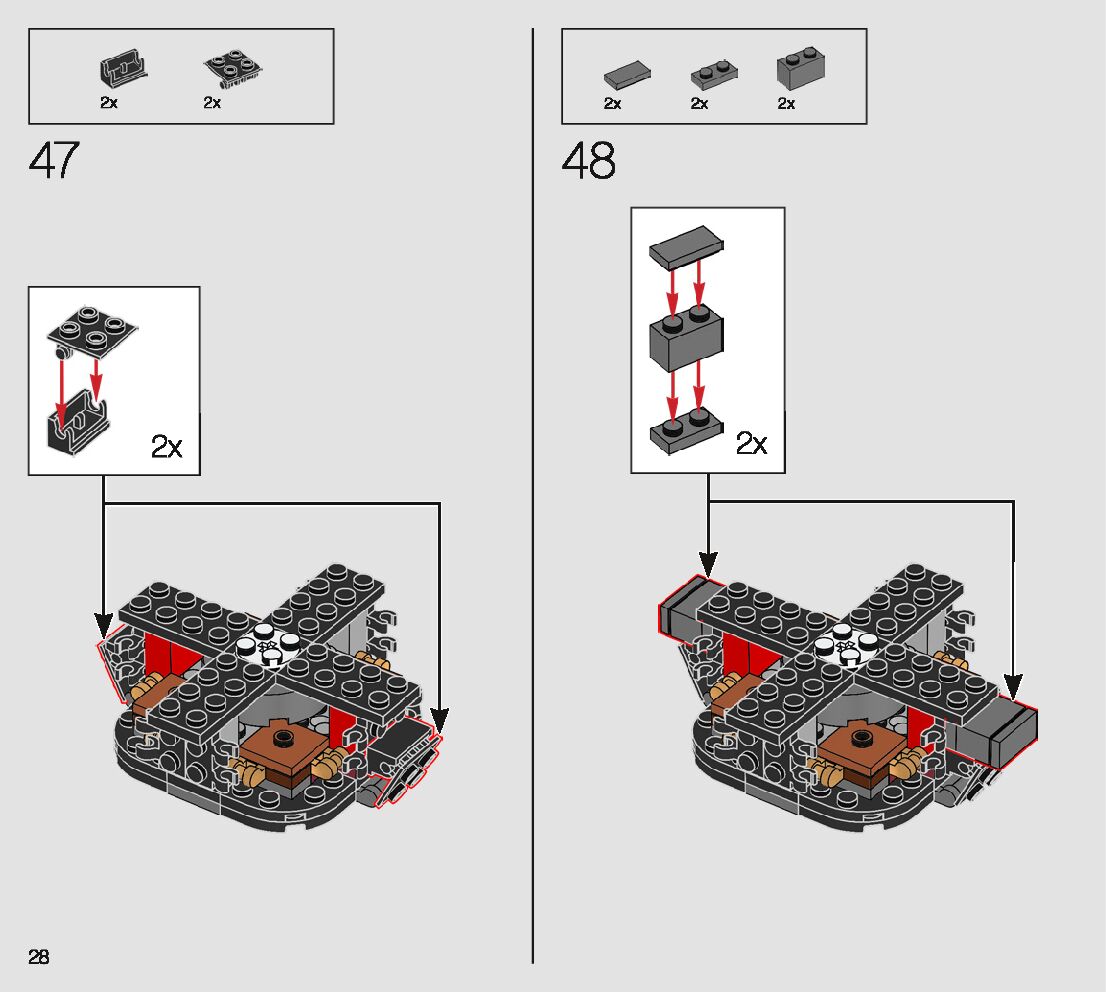 2x 2x

47

2x

2x 2x 2x

48

2x

28