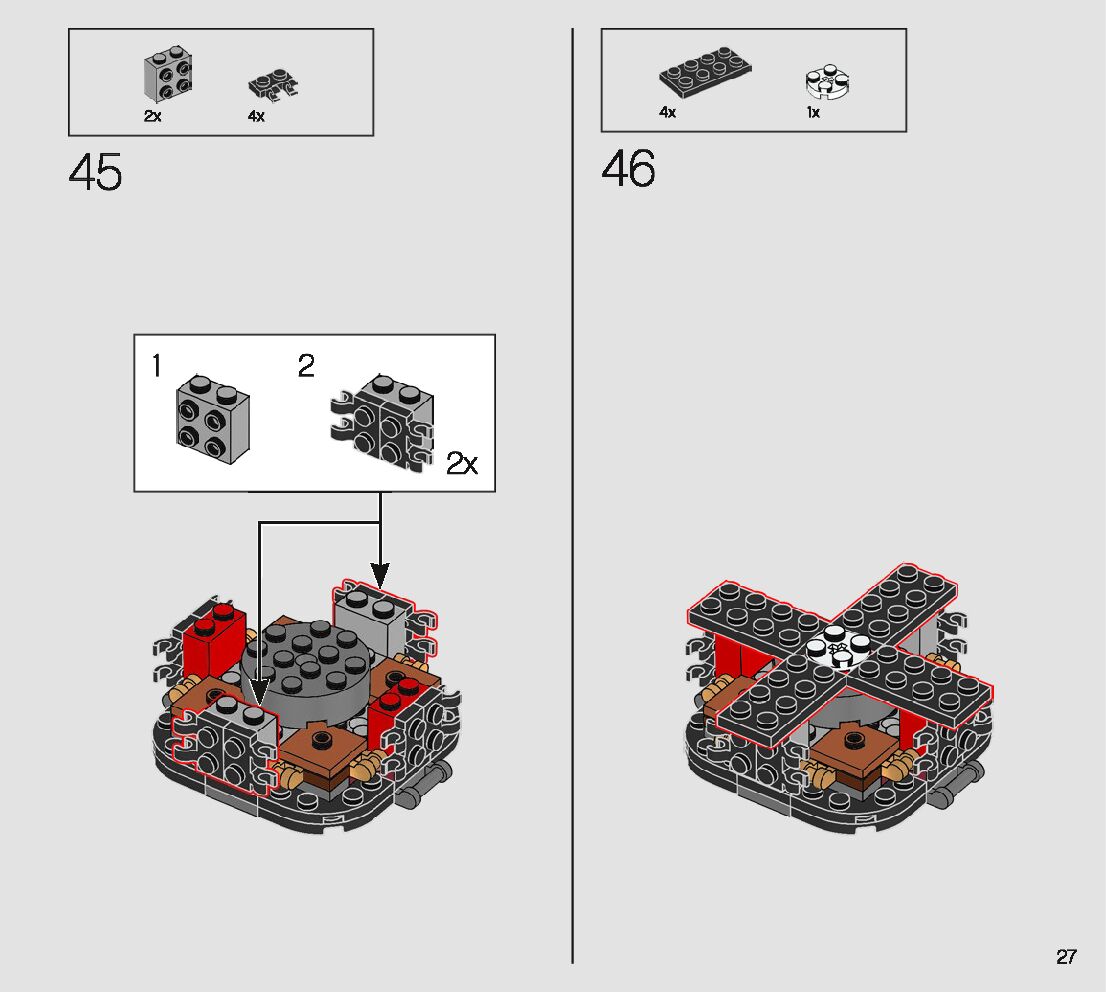 2x 4x

45

1 2

2x

4x 1x

46

27