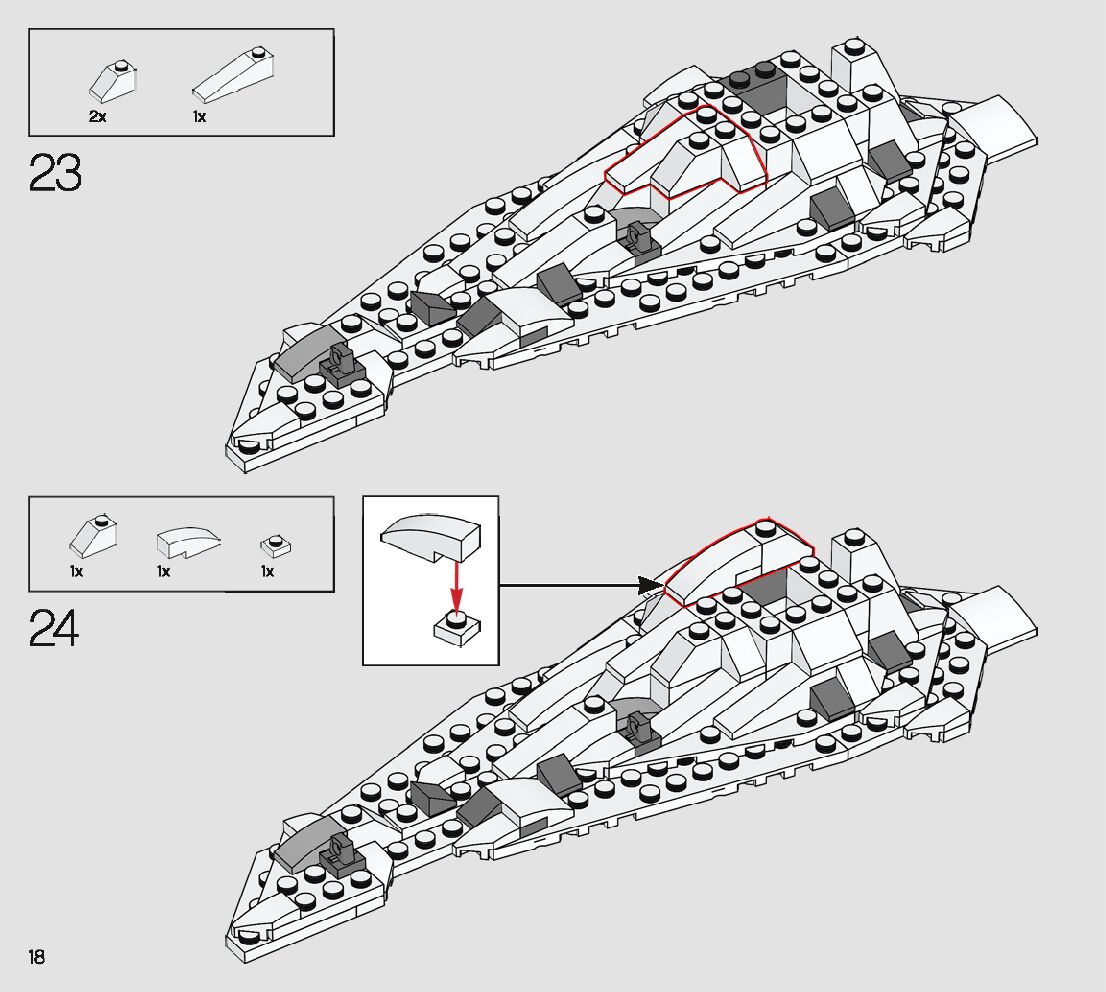 2x
1x

23

1x
1x
1x

24

18