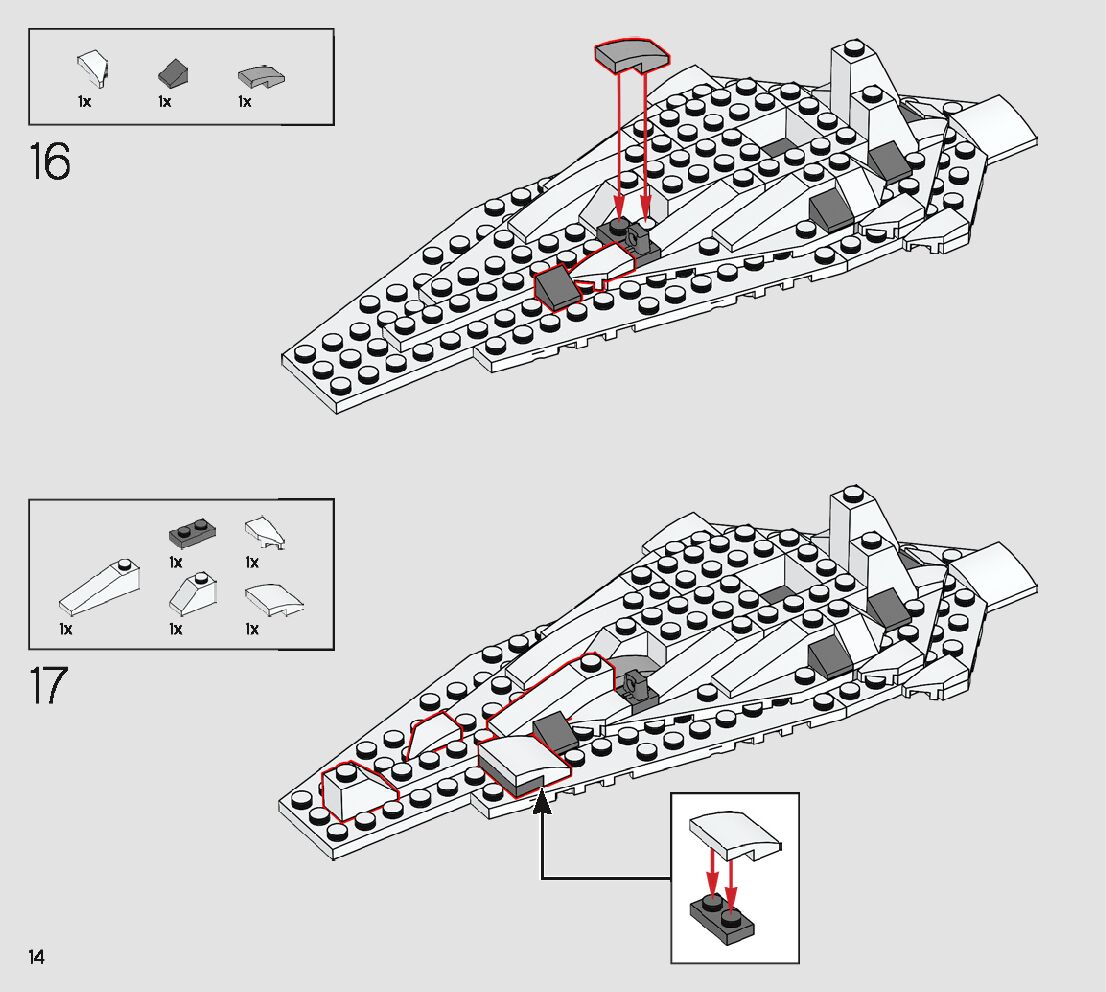 1x 1x 1x

16

1x 1x

1x 1x 1x

17

14