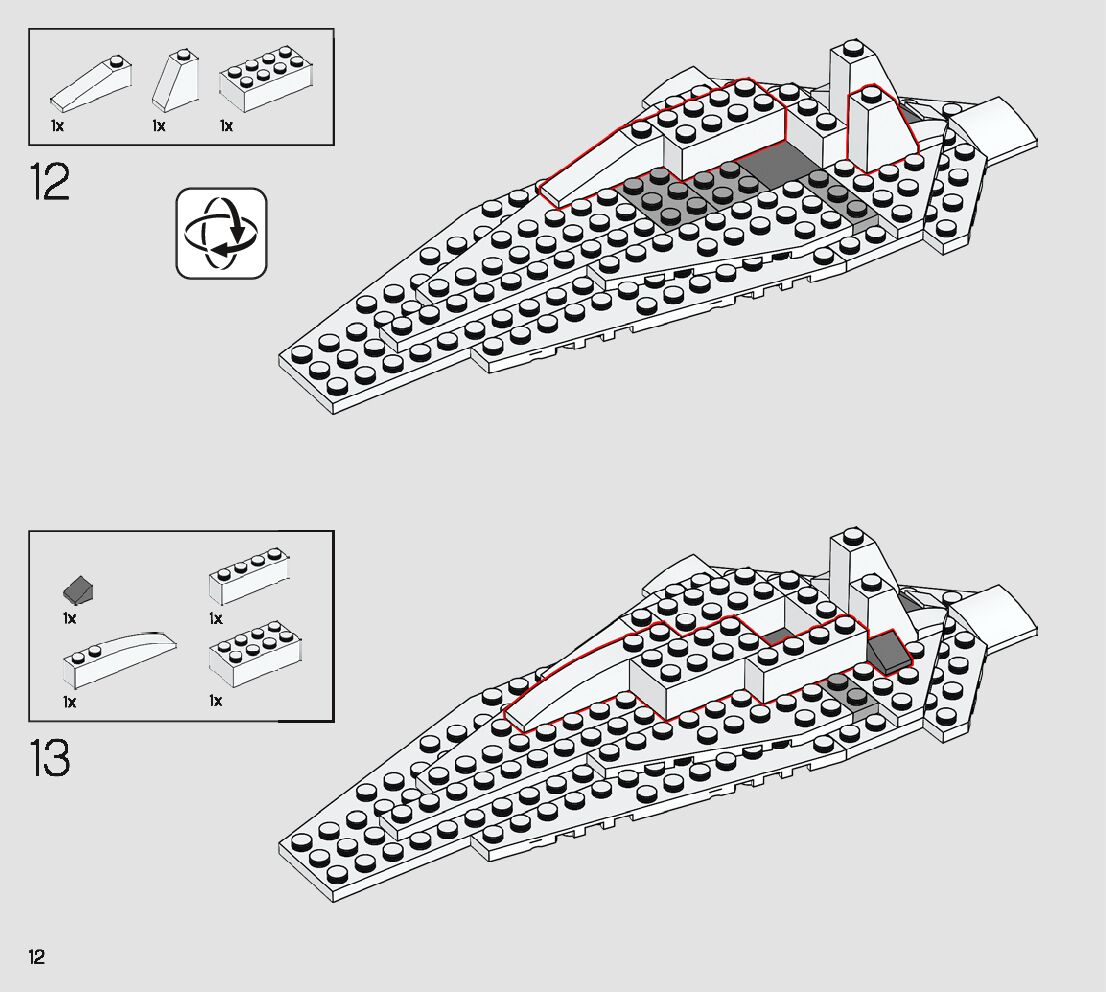 1x 1x 1x

12

1x 1x

1x 1x

13

12