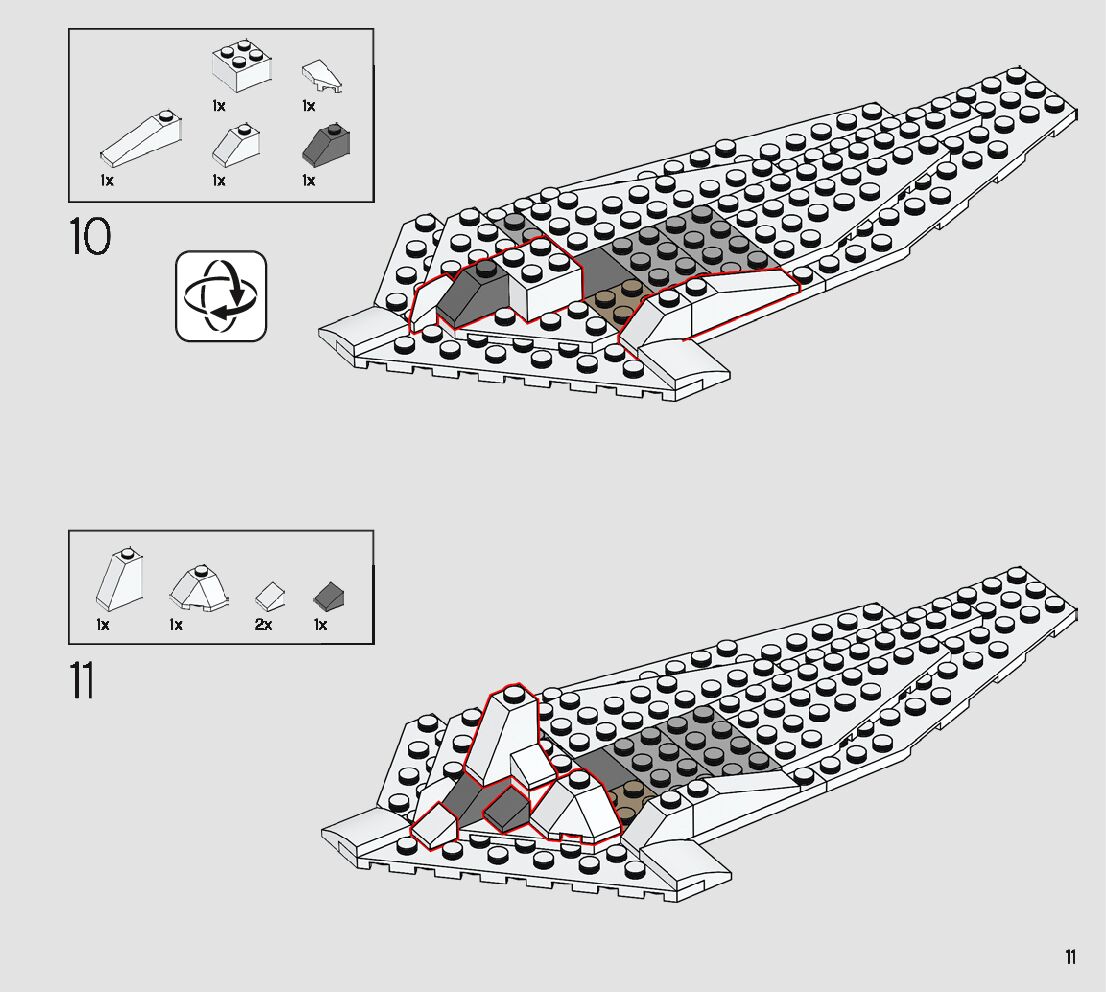 1x
1x
1x
1x
1x

10

1x
1x
2x
1x

11

11