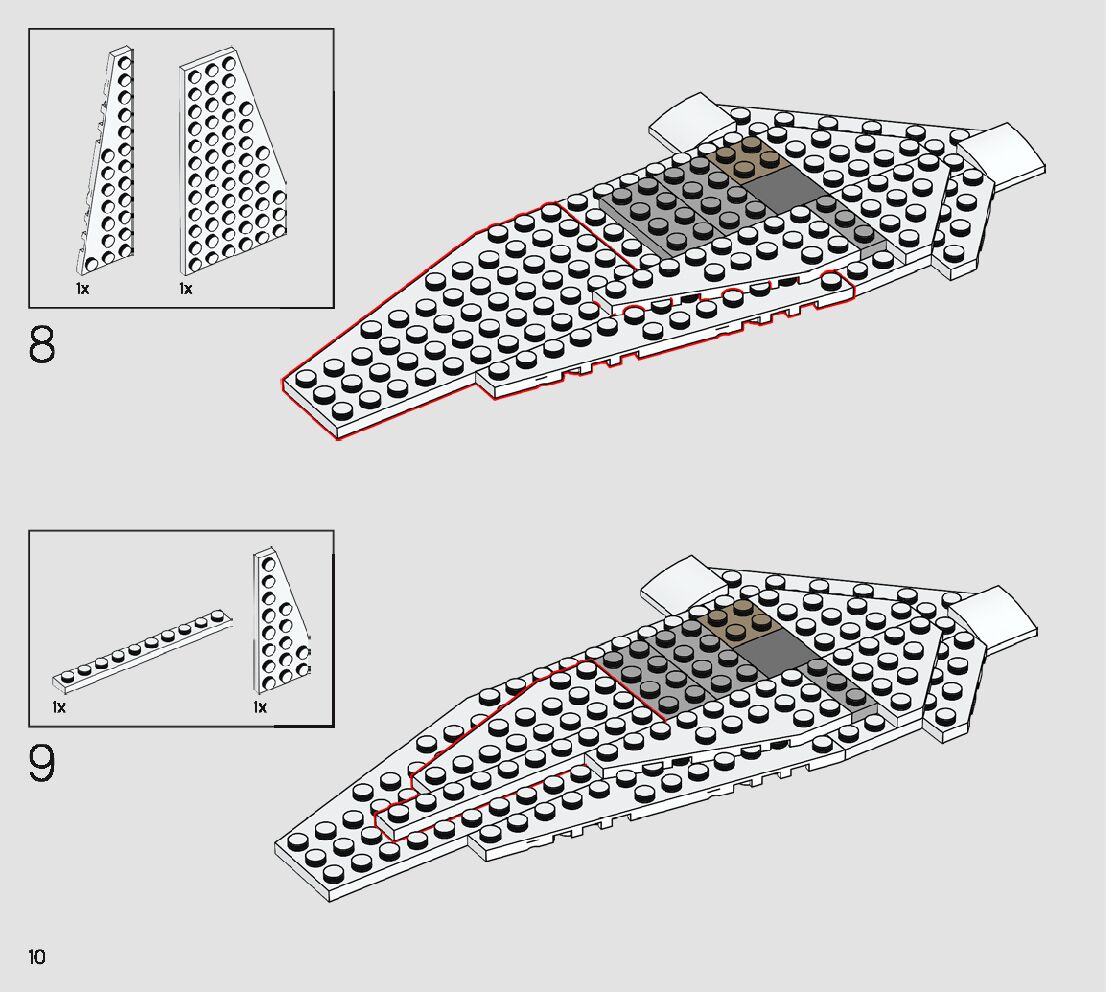 1x 1x

8

1x 1x

9

10