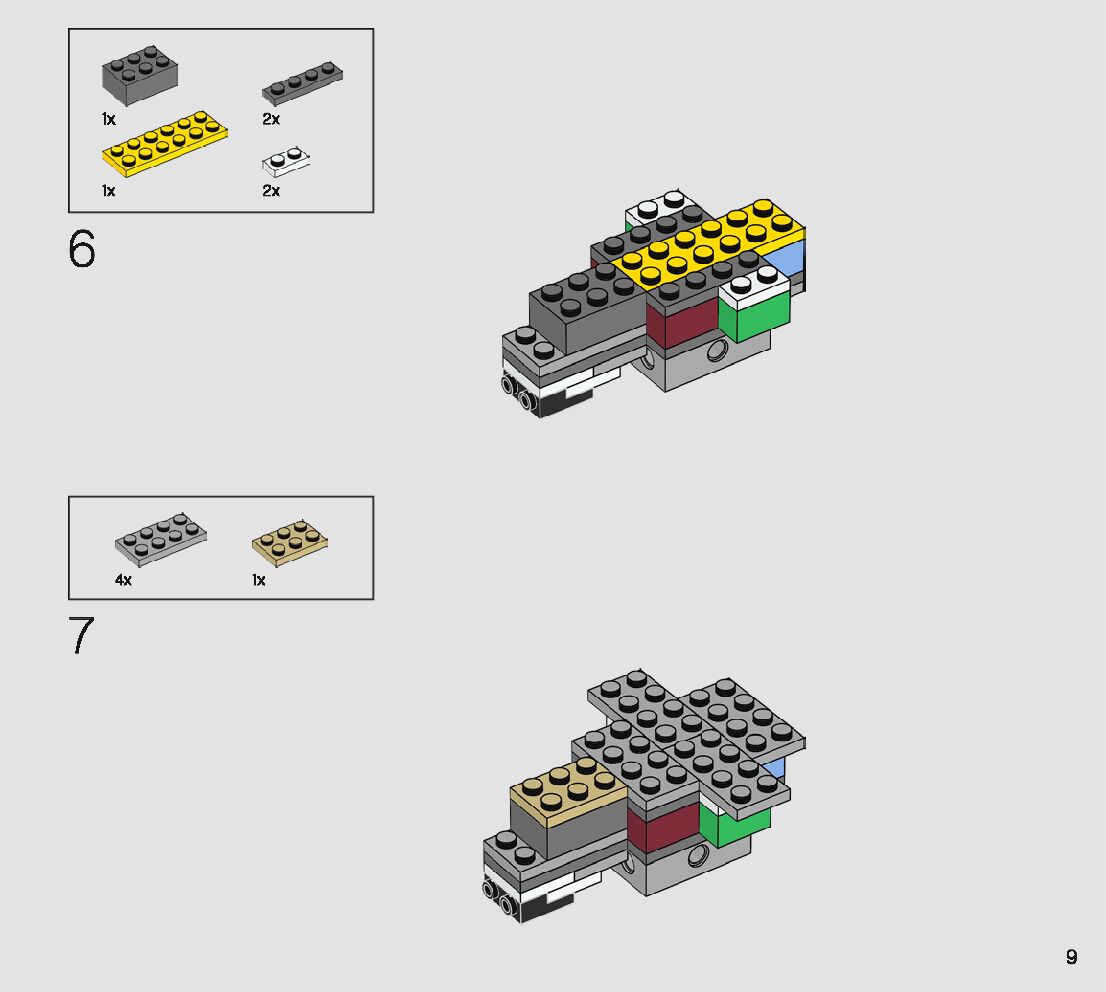 1x
2x
1x
2x

6

4x
1x

7

9