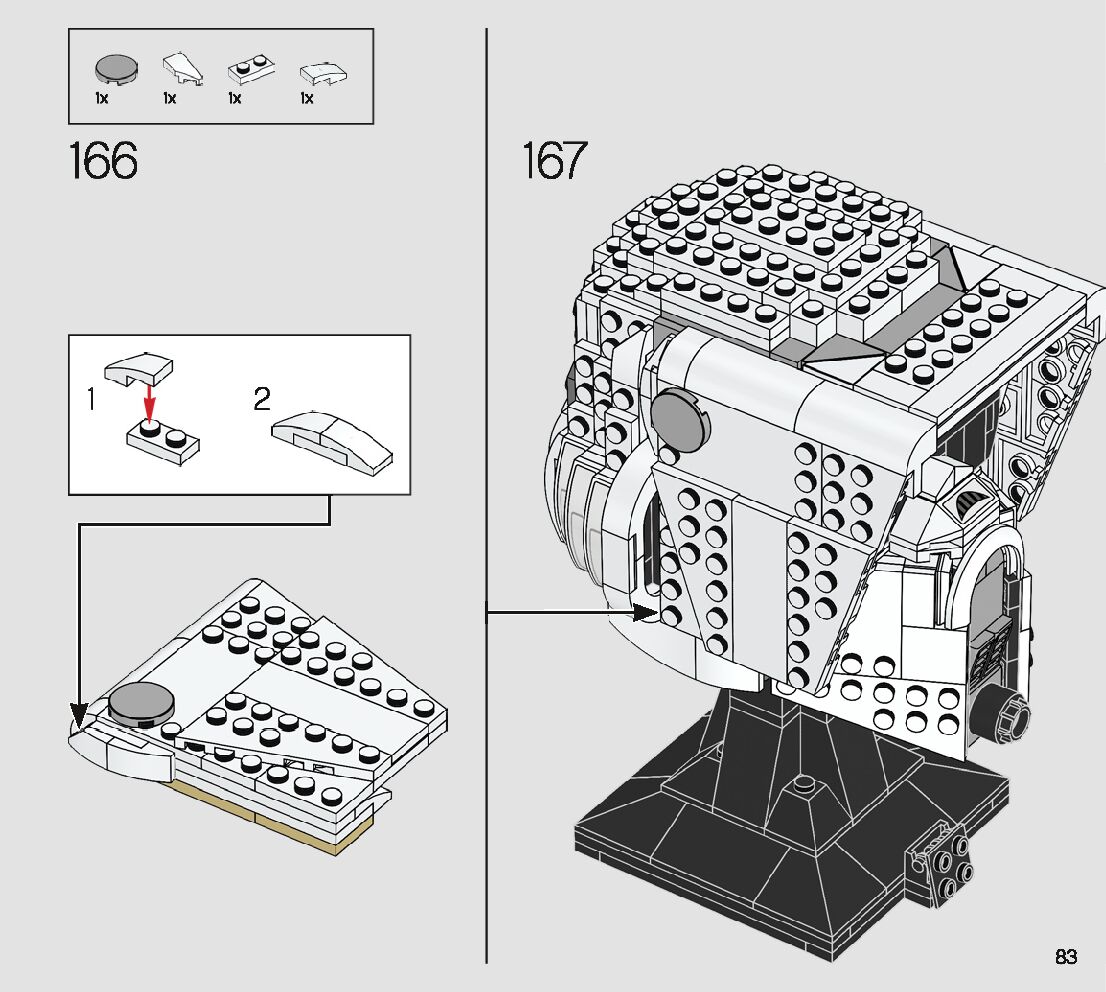 1x 1x 1x 1x

166

1

2

167

83