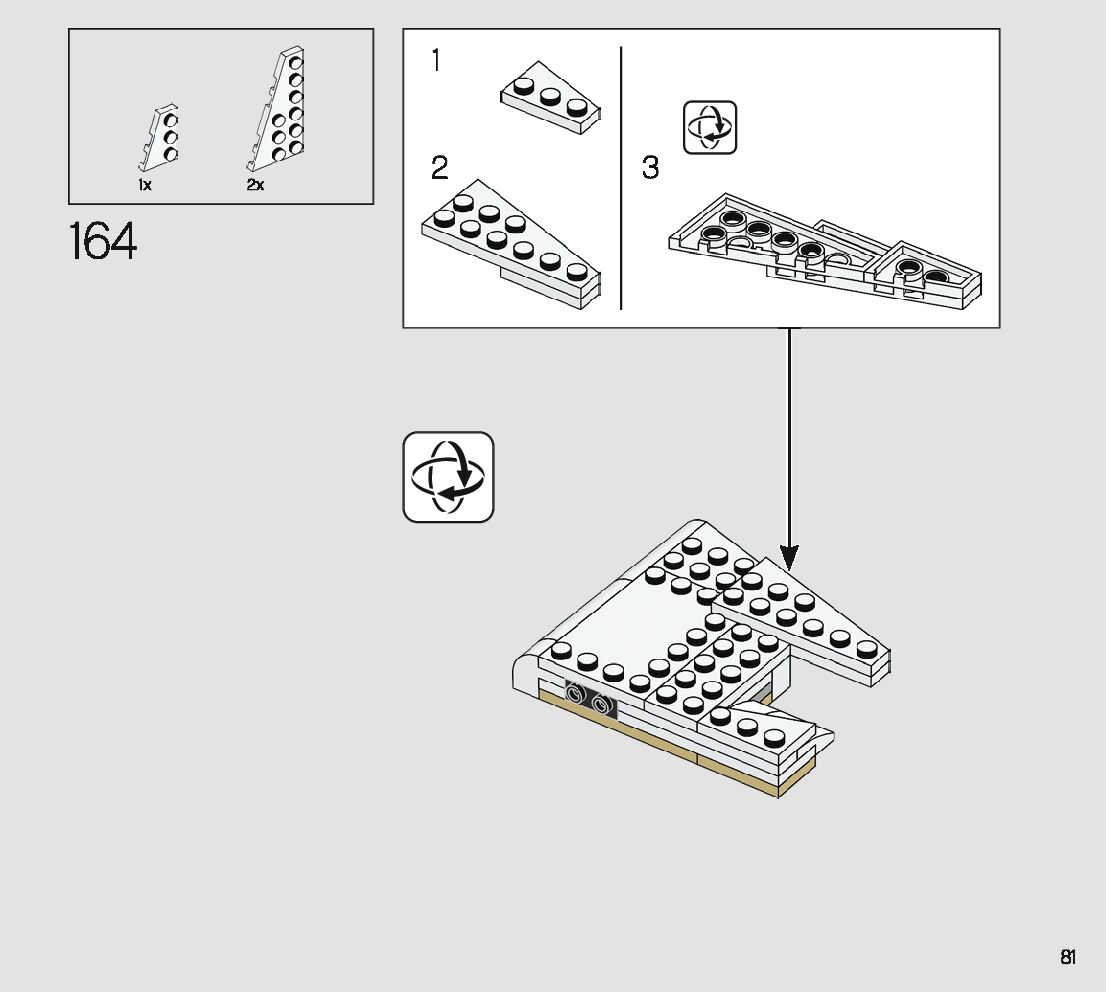 1x 2x

164

1

2

3

81