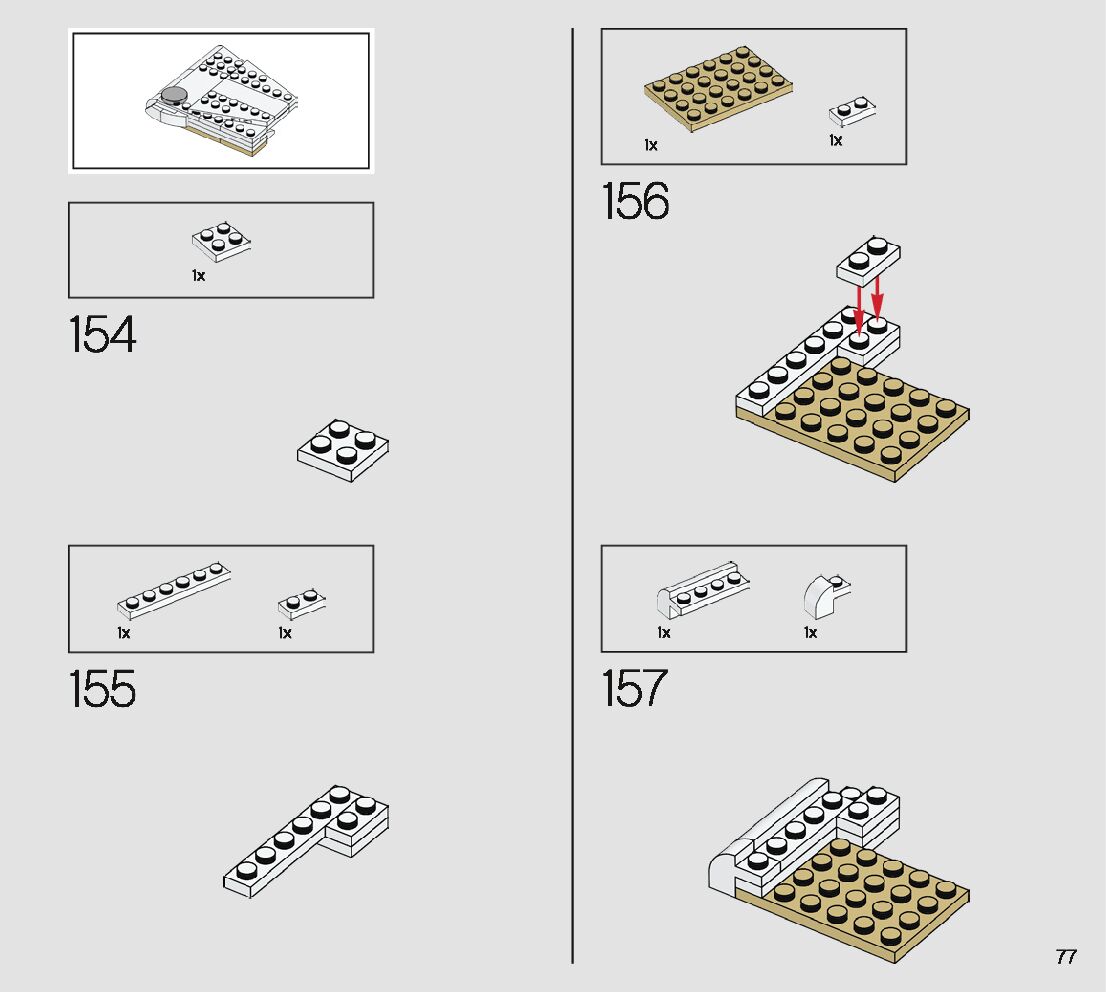 1x

154

1x 1x

155

1x 1x

156

1x 1x

157

77