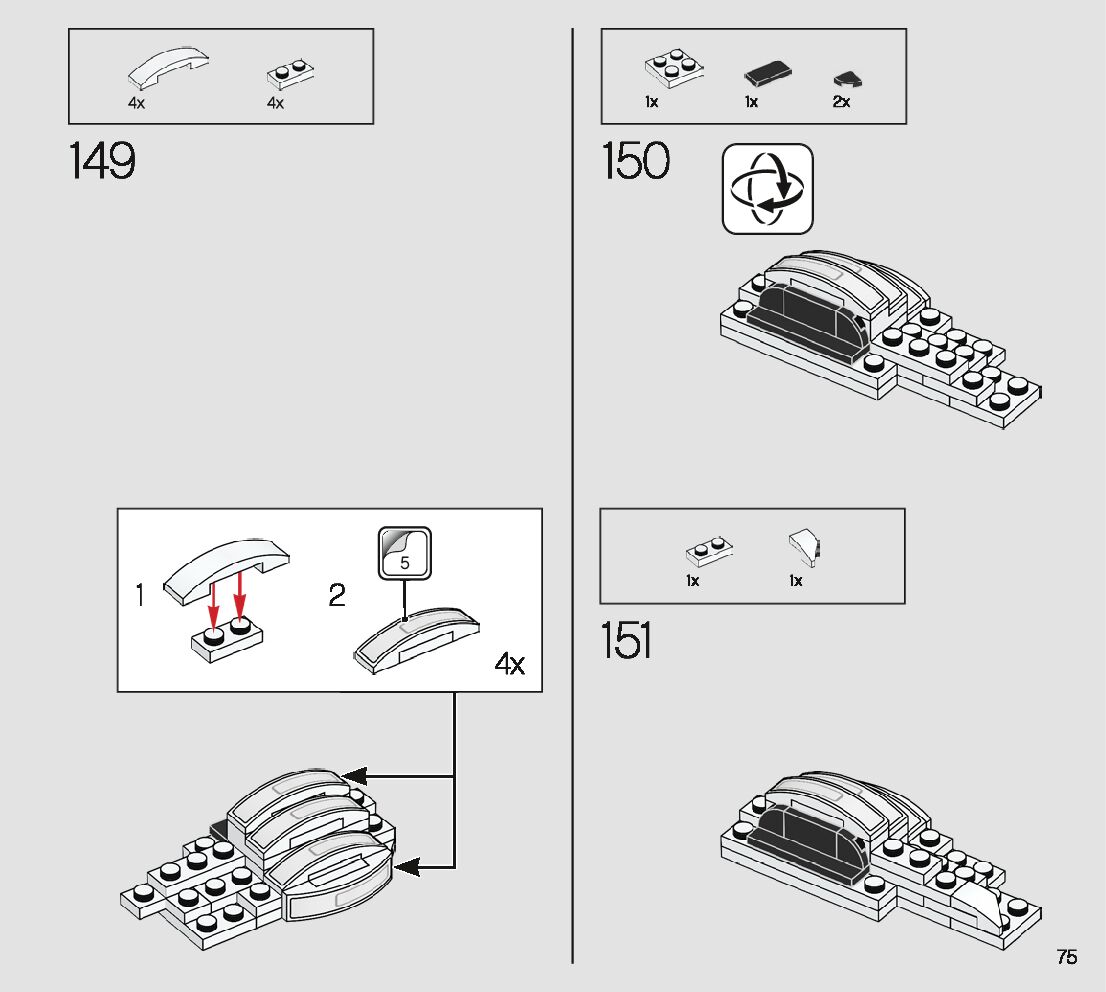 4x 4x

149

1

2

5

4x

1x 1x 2x

150

1x 1x

151

75