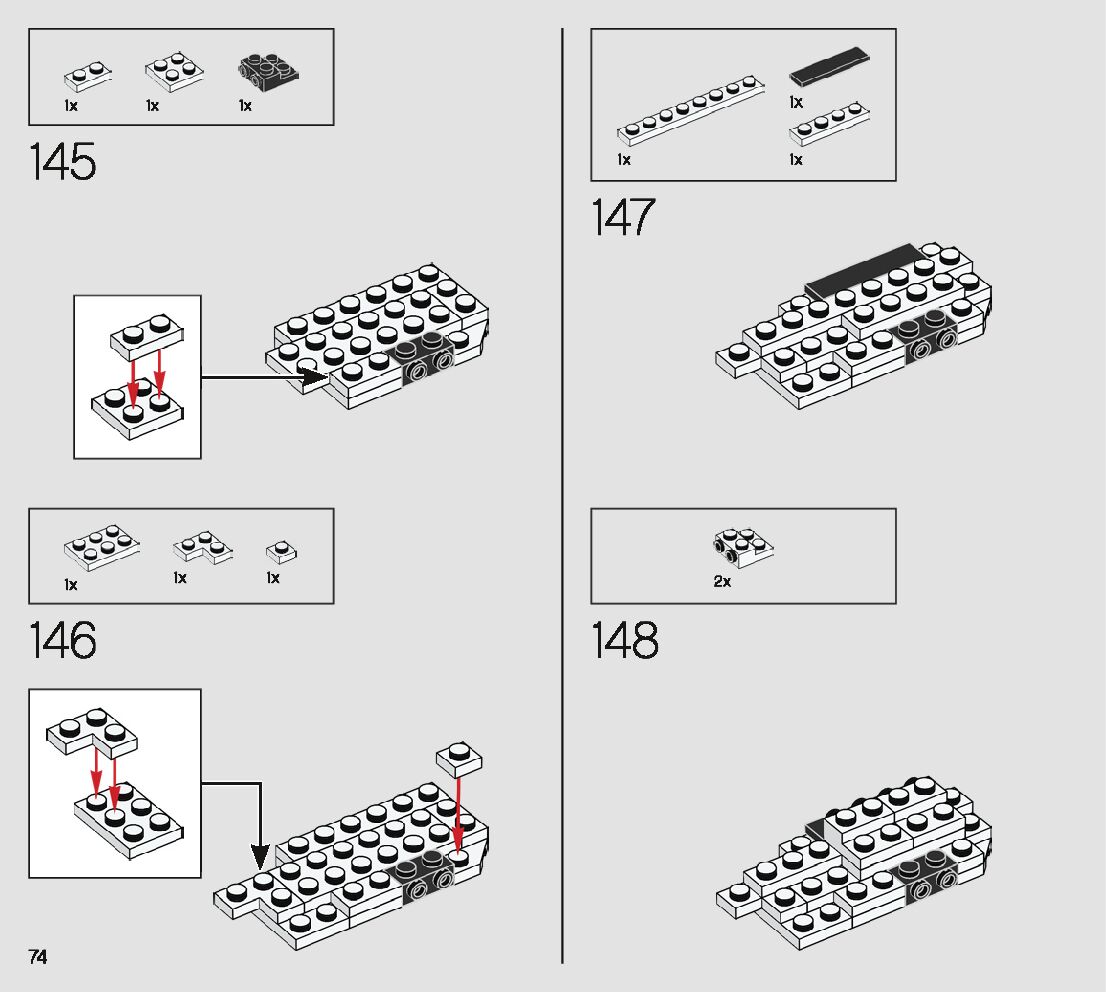 1x 1x 1x

145

1x 1x 1x

146

74

1x
1x
1x

147

2x

148