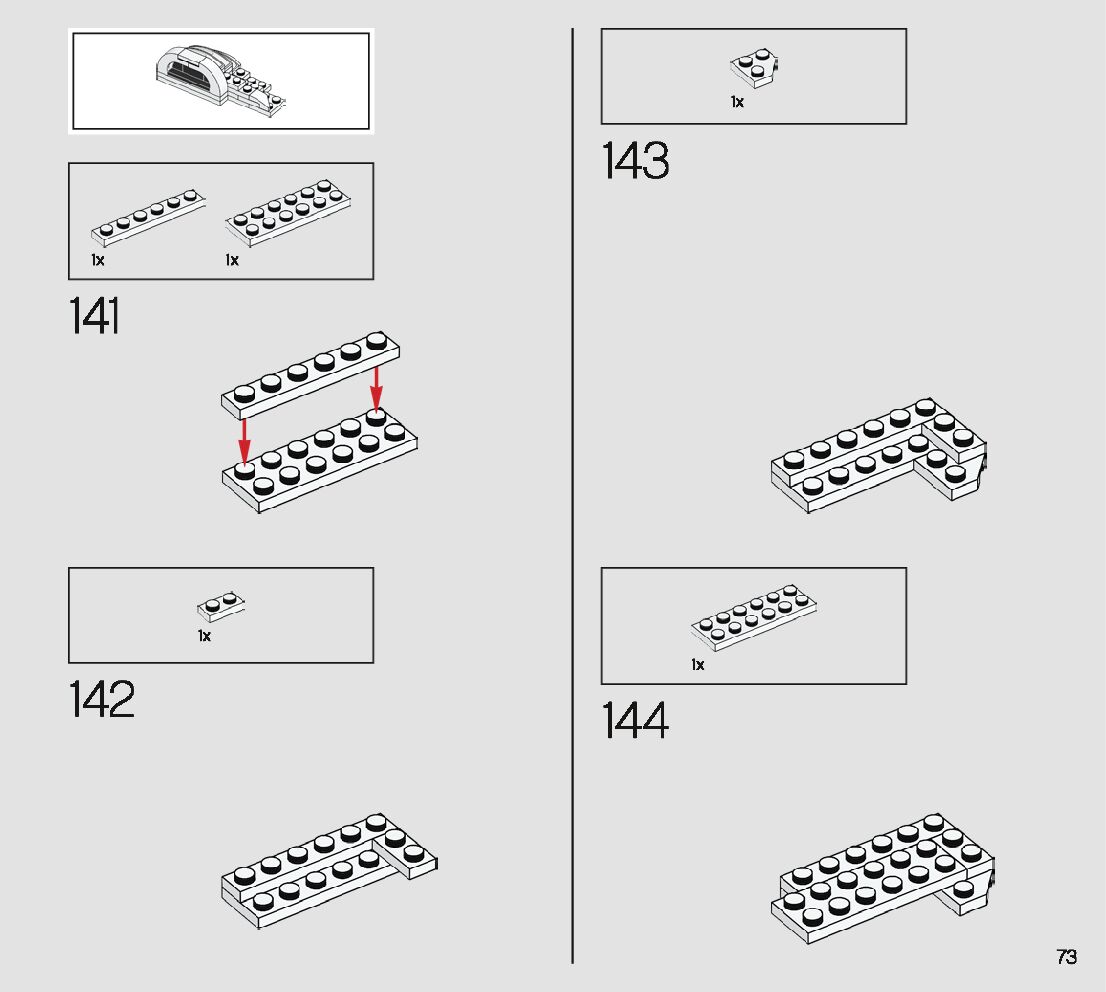 1x 1x

141

1x

142

1x

143

1x

144

73