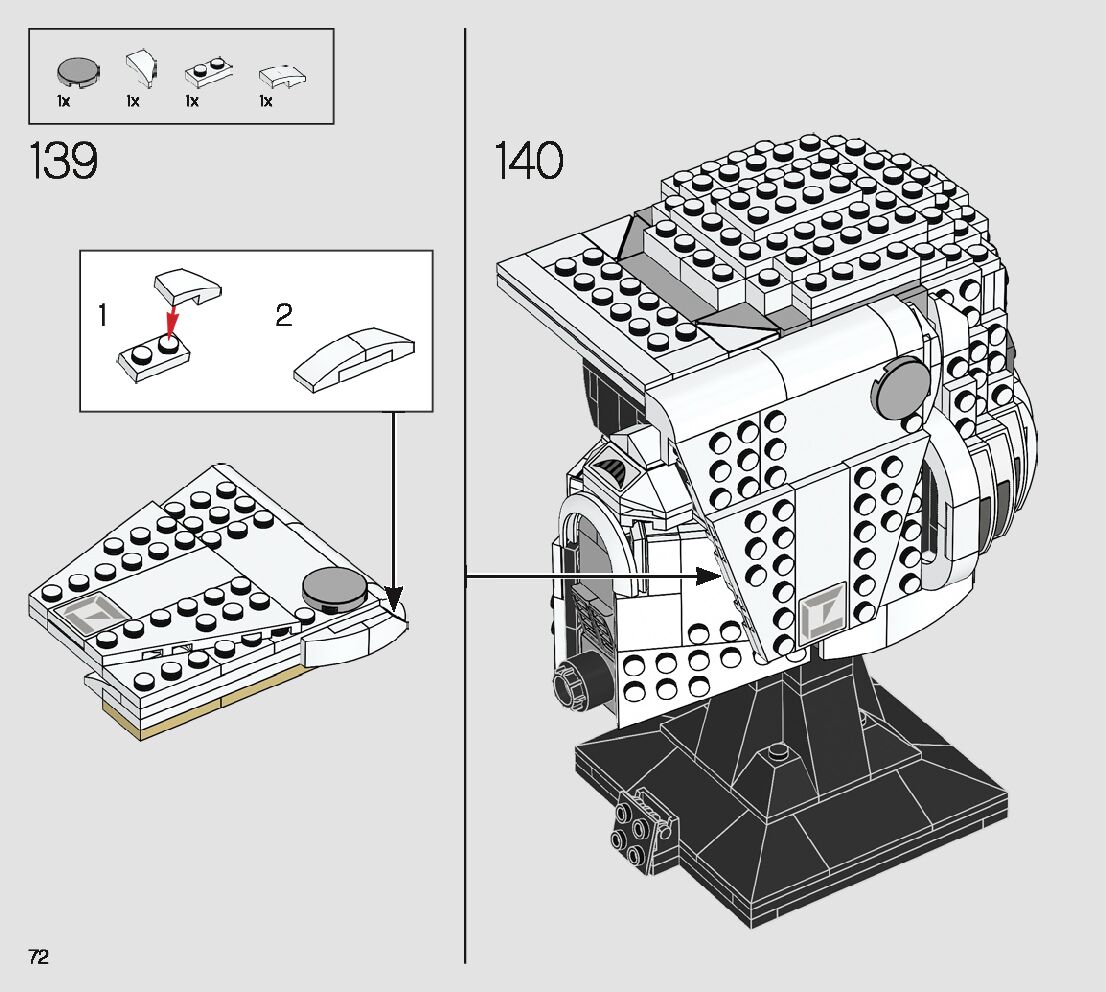 1x 1x 1x 1x

139

1

2

140

72