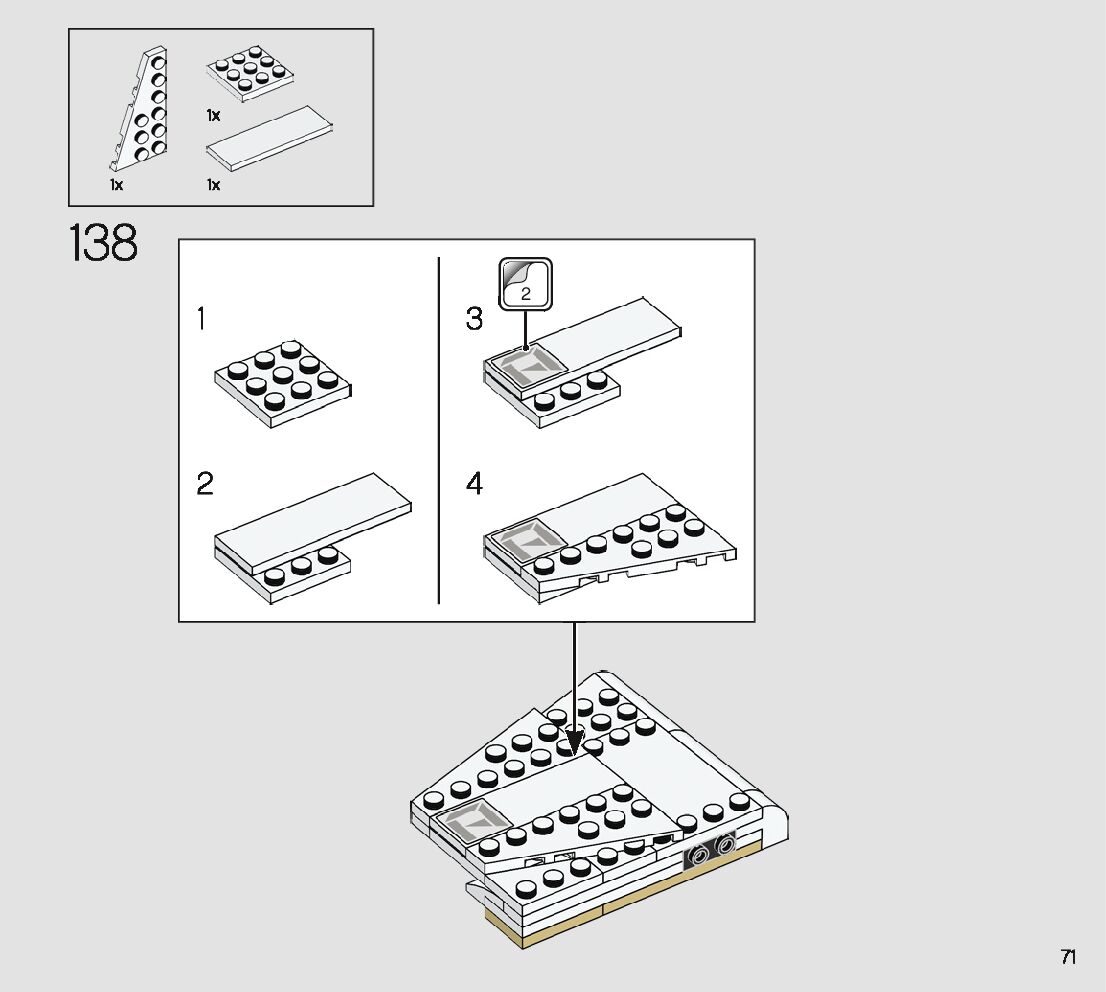 1x
1x
1x

138

1

2

3
2

4

71