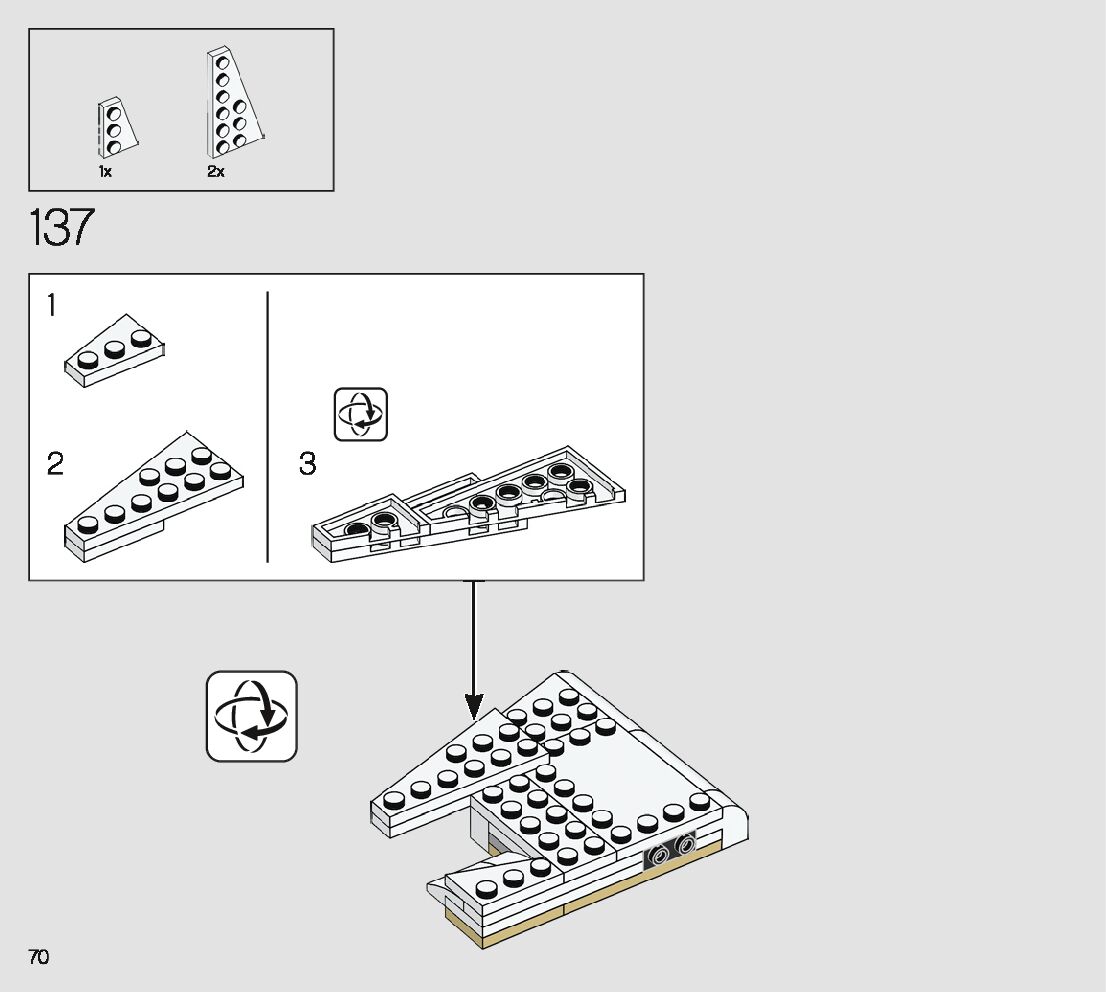 1x
2x

137

1

2

3

70