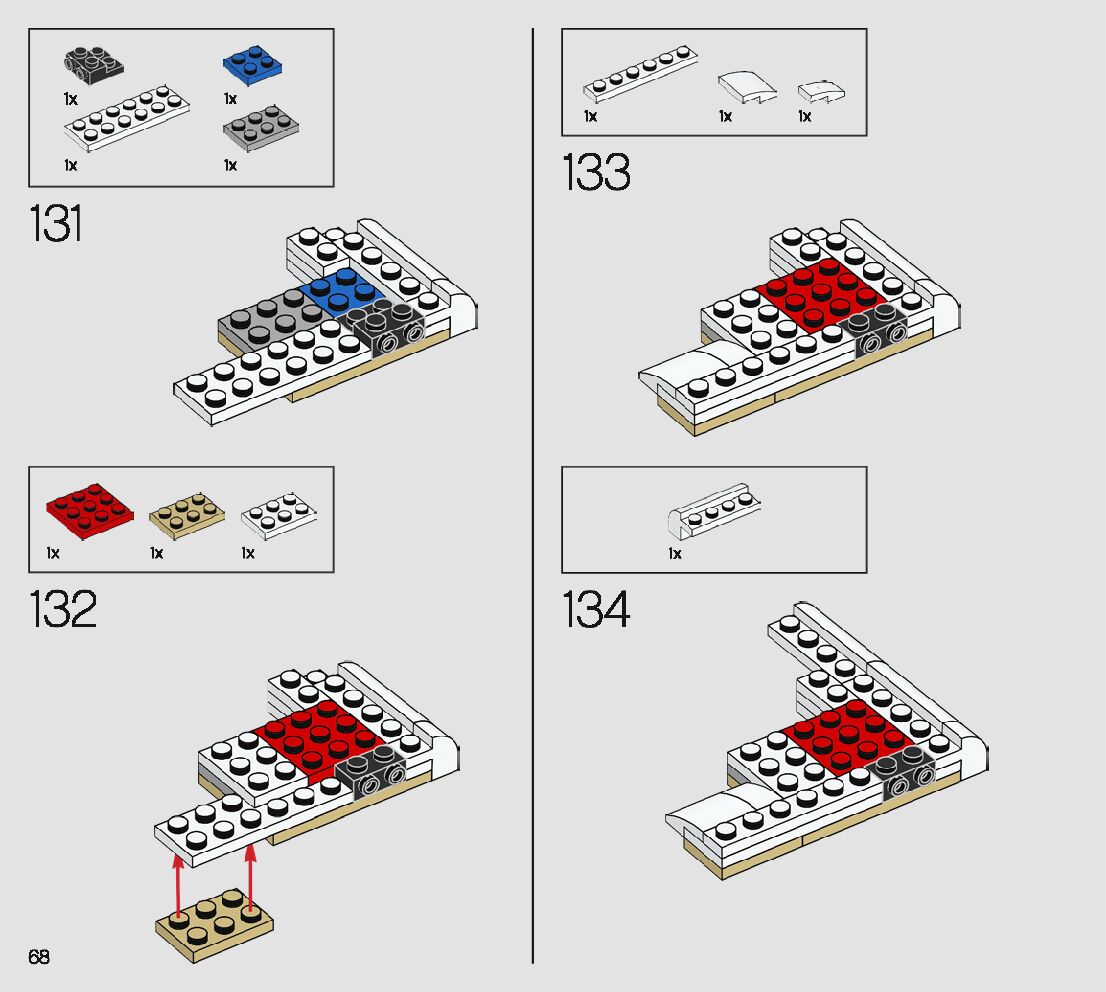 1x
1x
1x
1x

131

1x
1x
1x

132

68

1x
1x
1x

133

1x

134