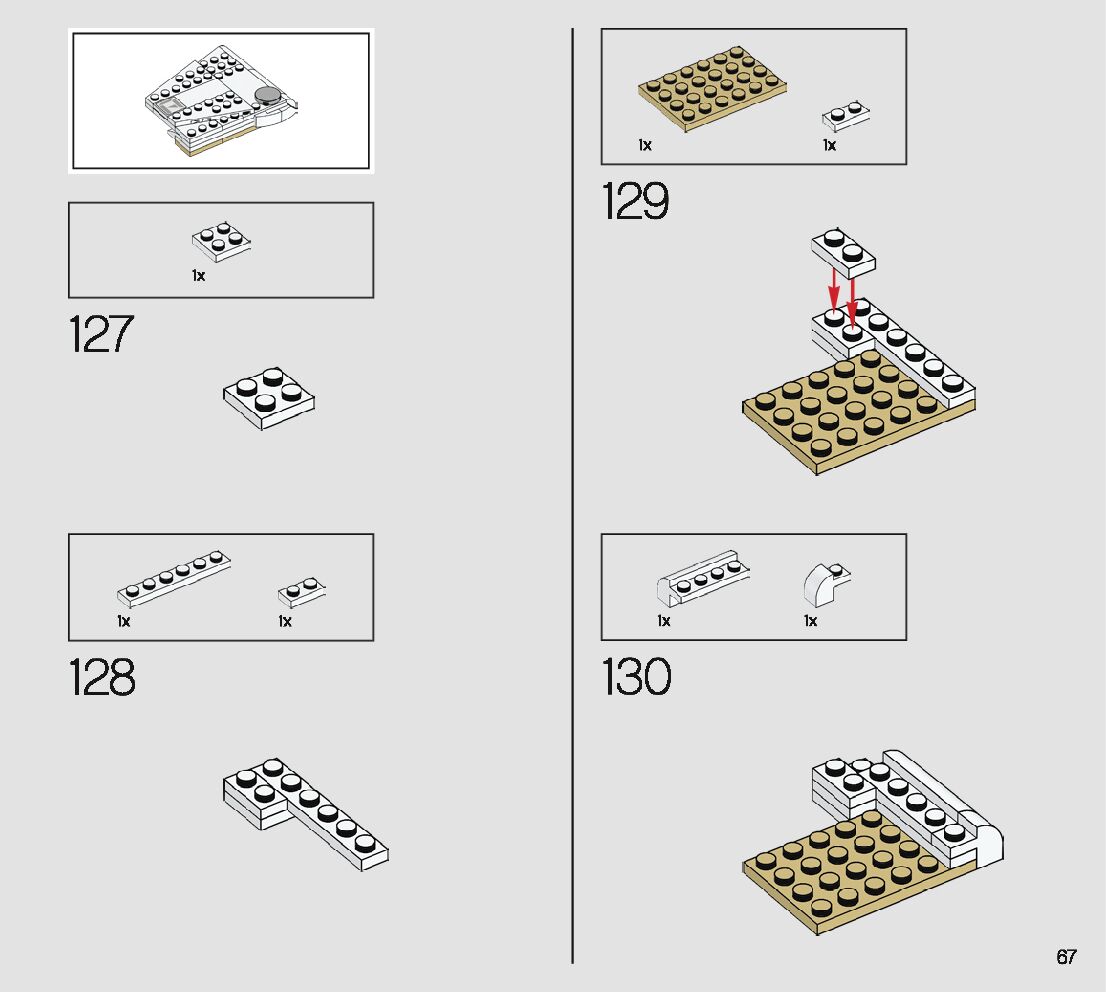 1x

127

1x

1x

128

1x

1x

129

1x

1x

130

67