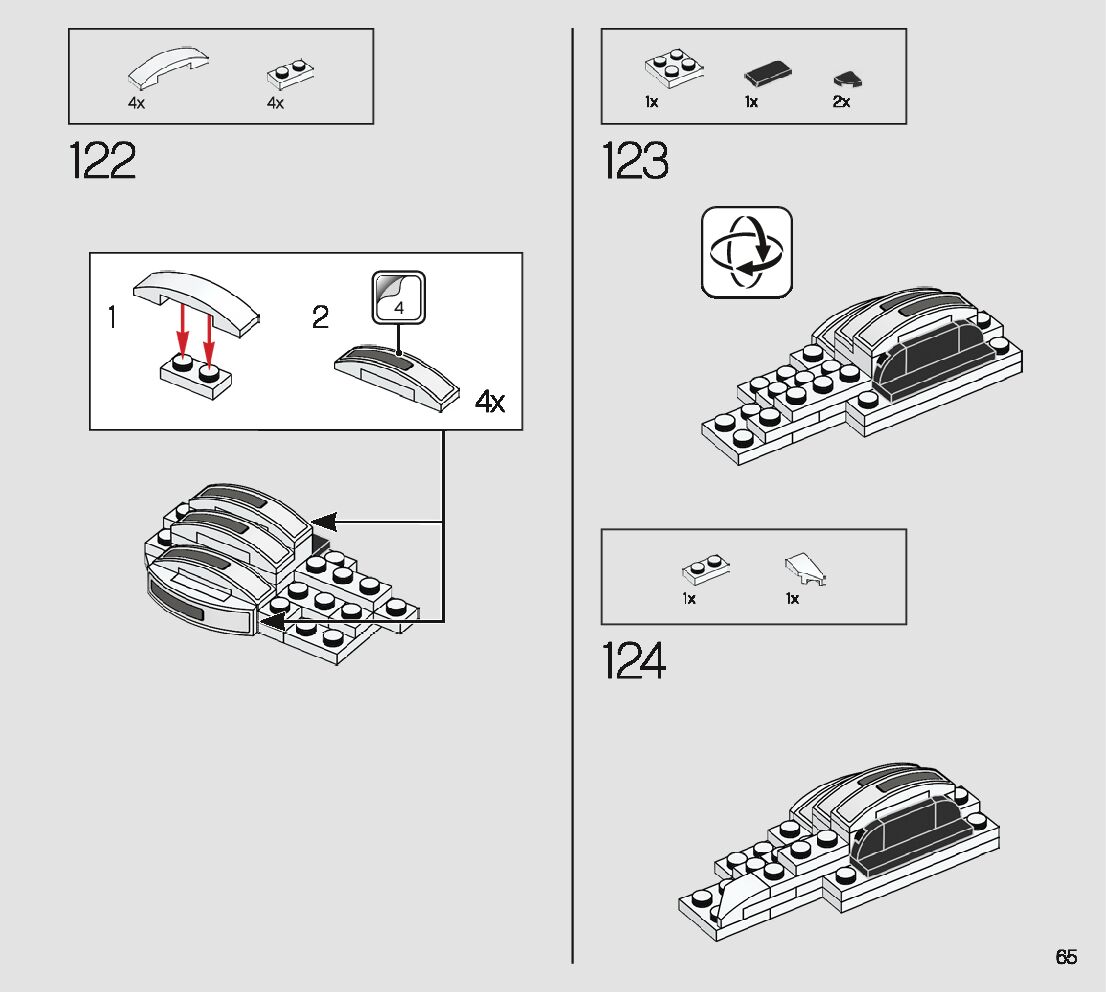 4x 4x

122

1

2

4

4x

1x 1x 2x

123

1x 1x

124

65