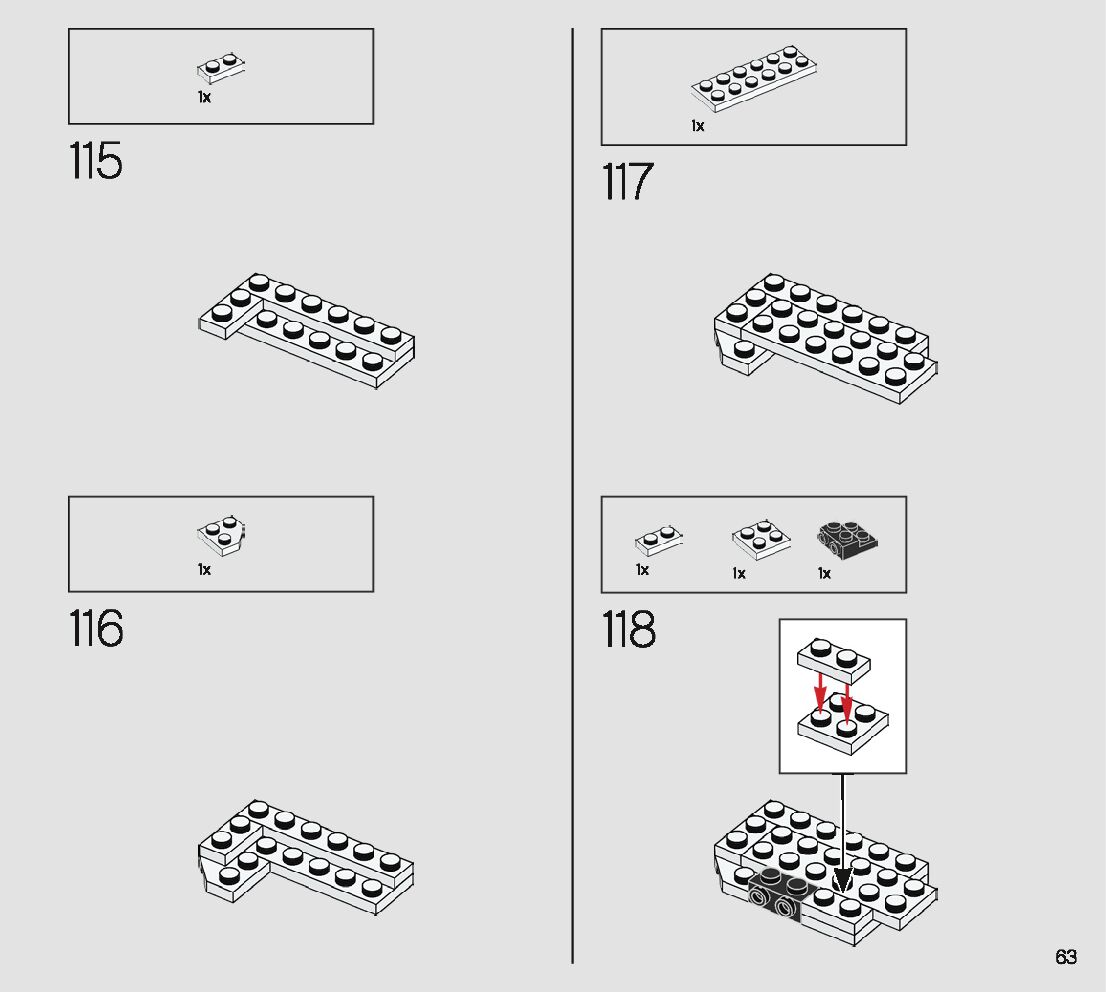 1x
115

1x
116

1x
117

1x 1x 1x
118

63