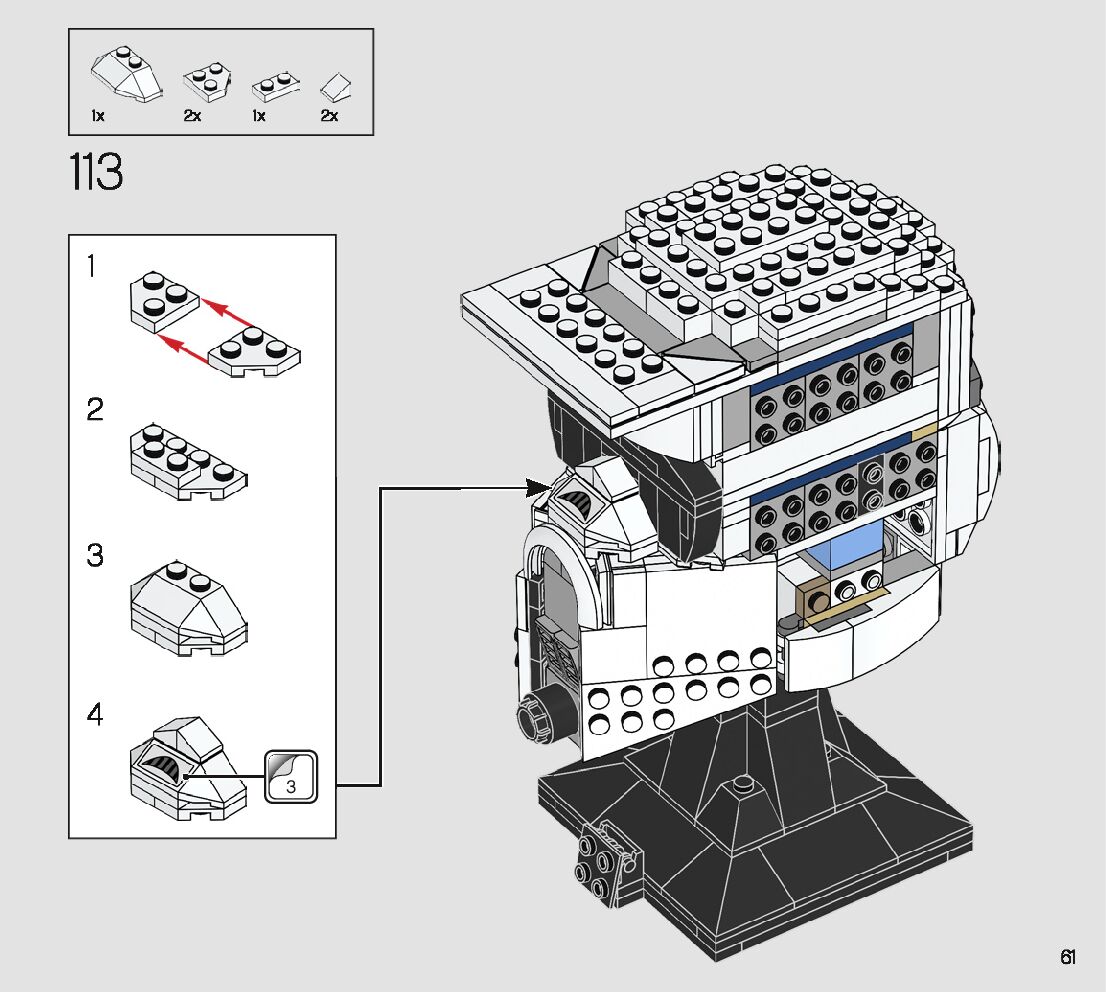 1x 2x 1x 2x

113

1

2

3

4

3

61