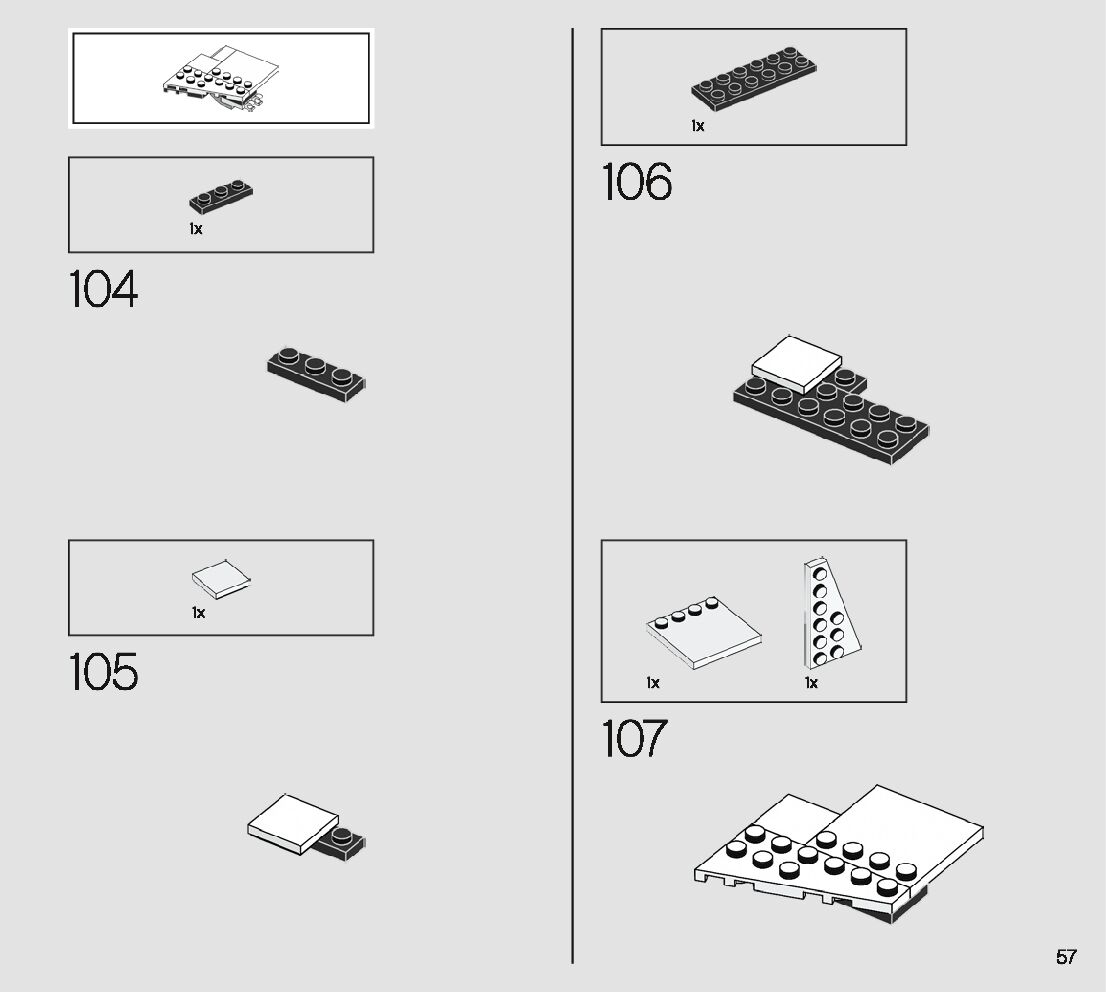 1x

104

1x

105

1x

106

1x

1x

107

57