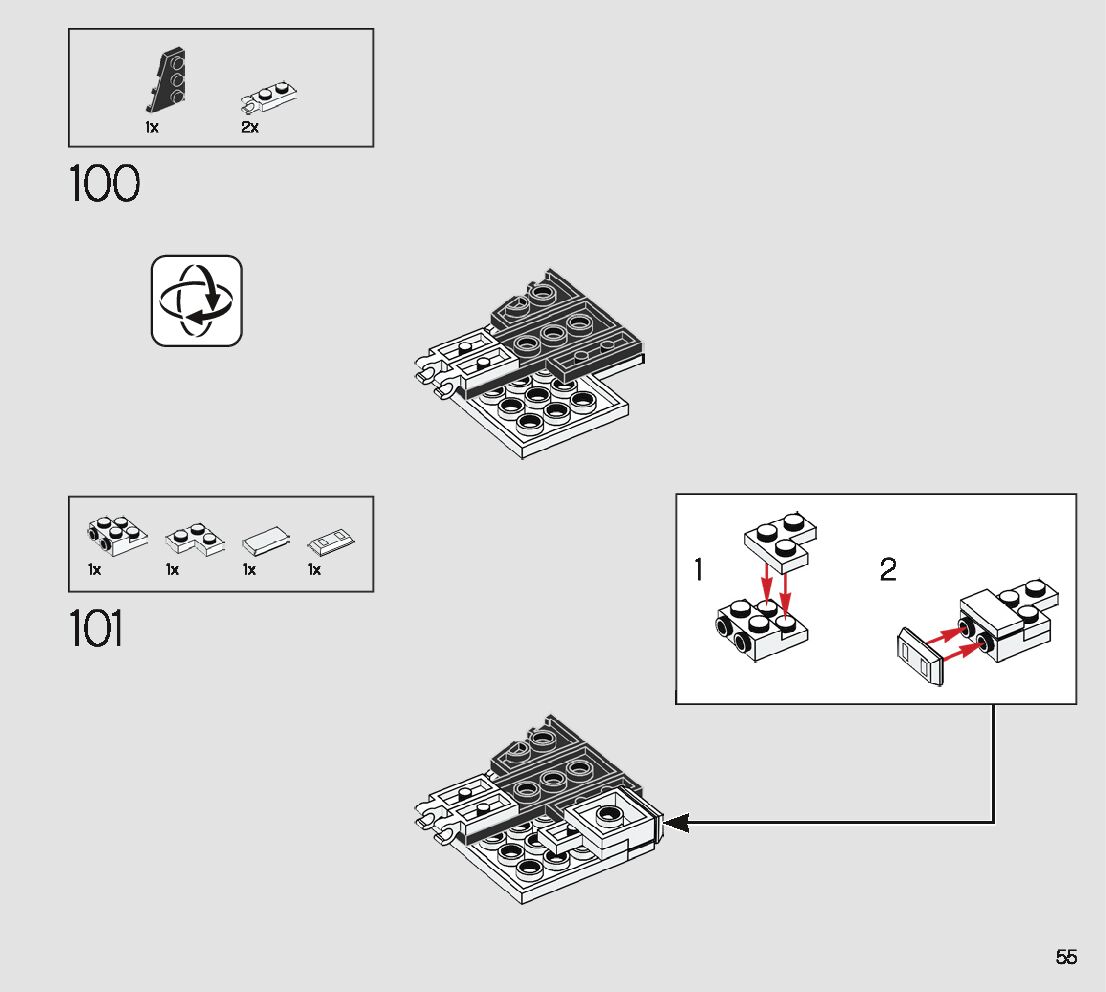 1x
2x

100

1x
1x
1x
1x

101

1

2

55