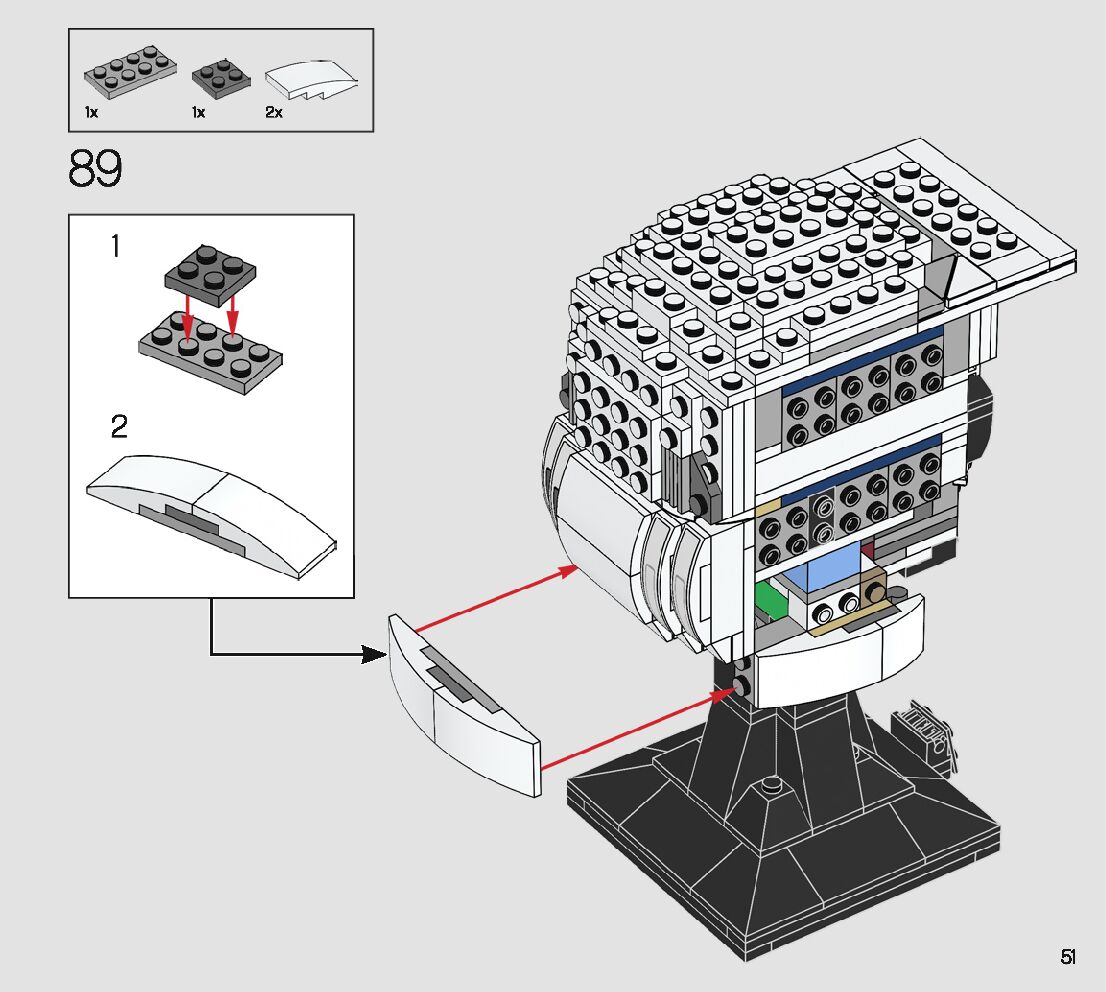 1x
1x
2x

89

1

2

51