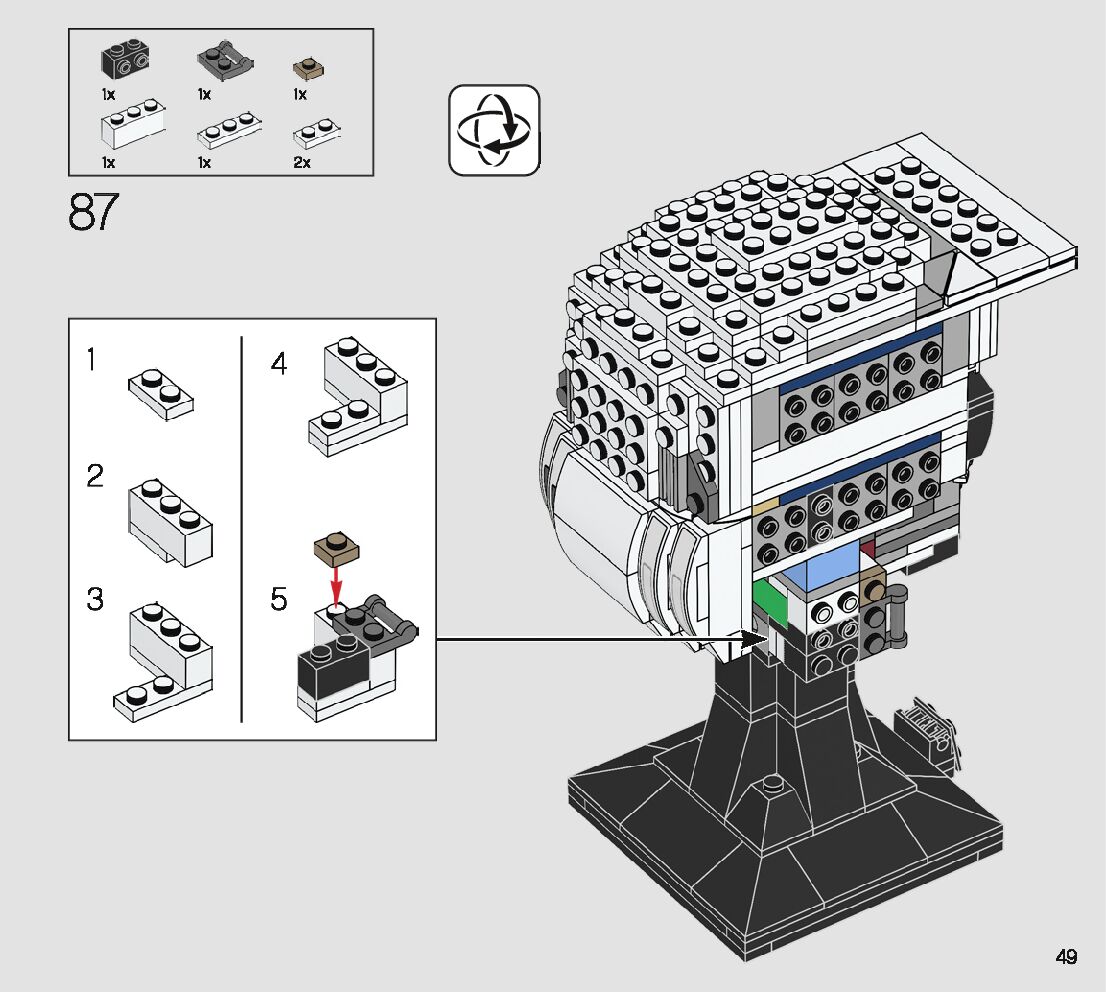 1x 1x 1x
1x 1x 2x

87

1
2
3
4
5

49