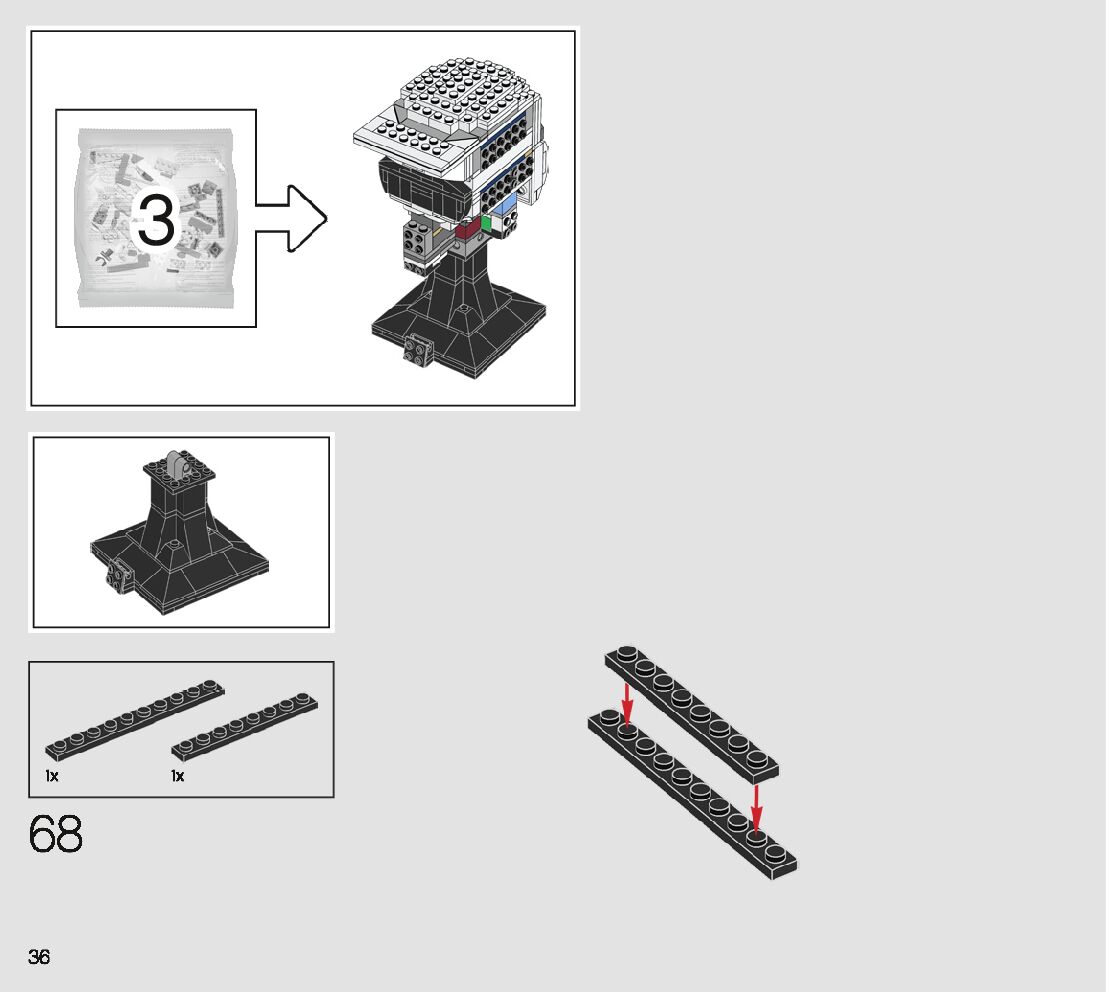 3

1x 1x

68

36