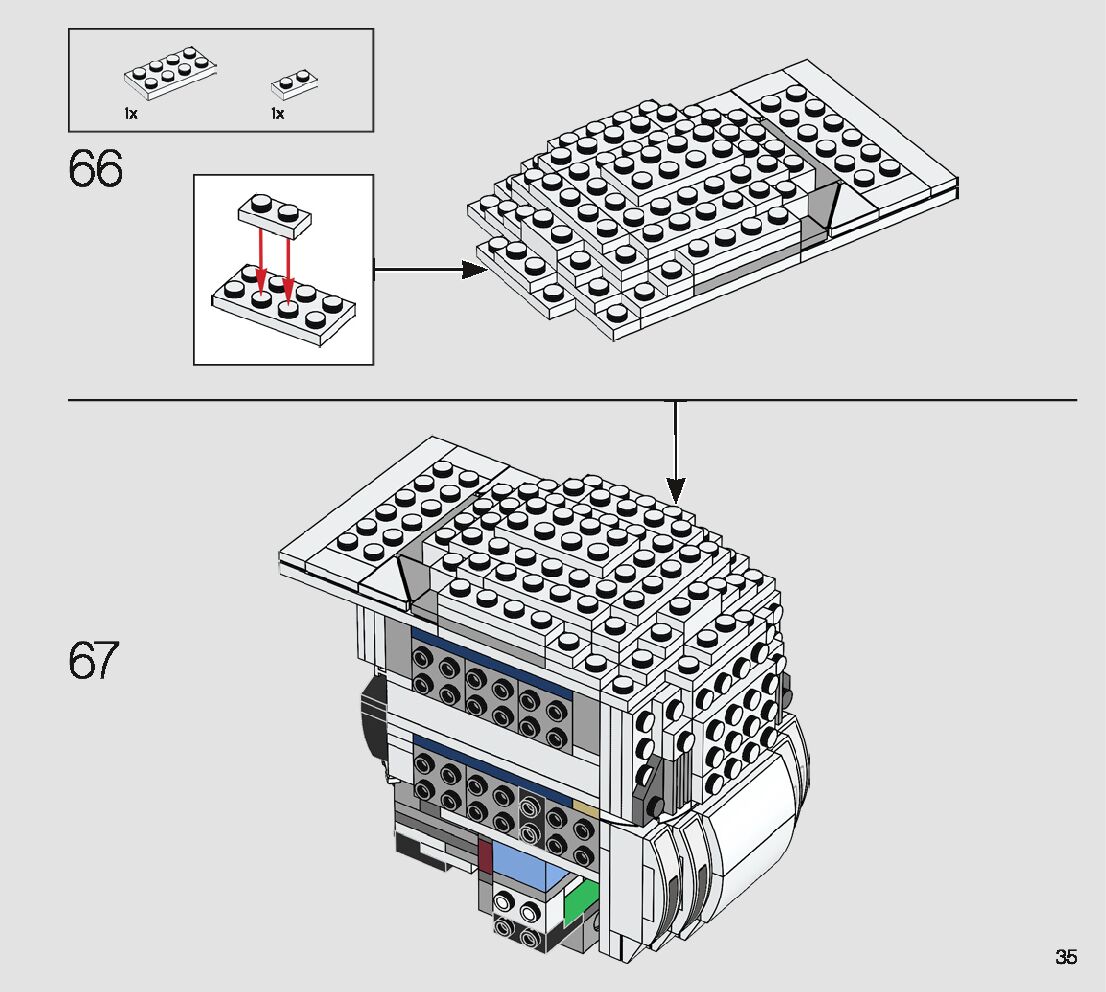 1x
1x

66

67

35